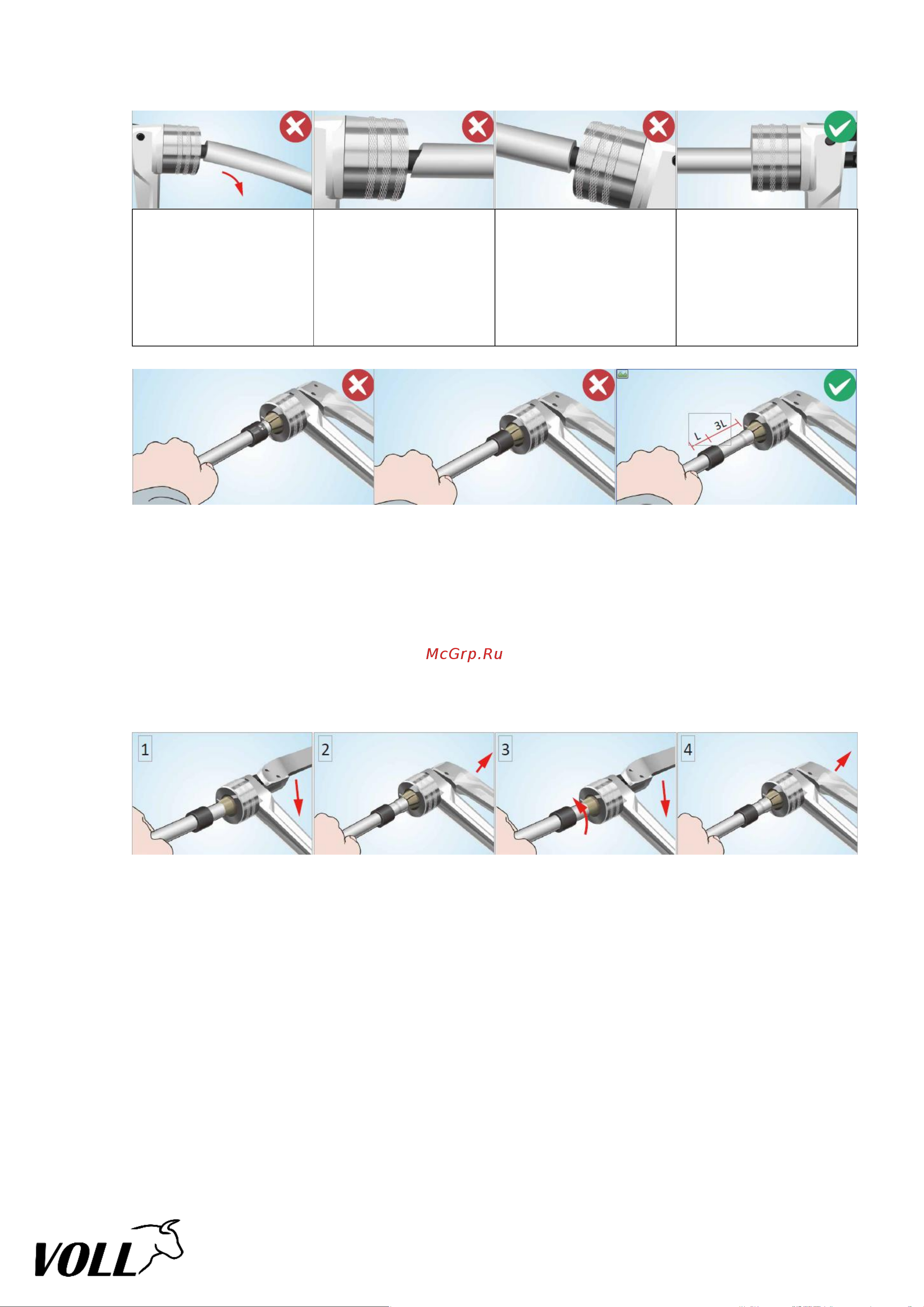 L 3L

McGrp.Ru

1

2

3

4

VOLL