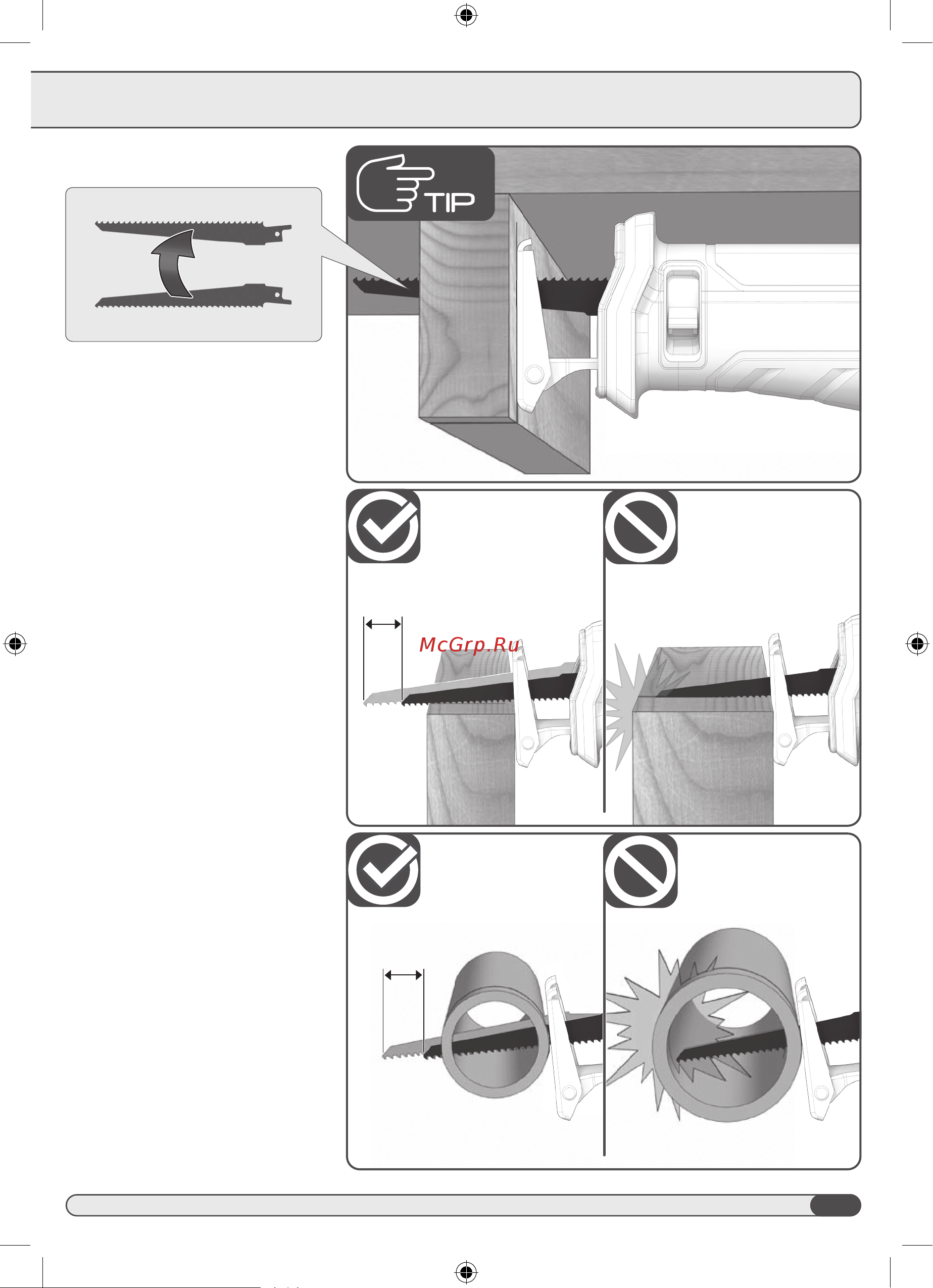 TIP

McGrp.Ru