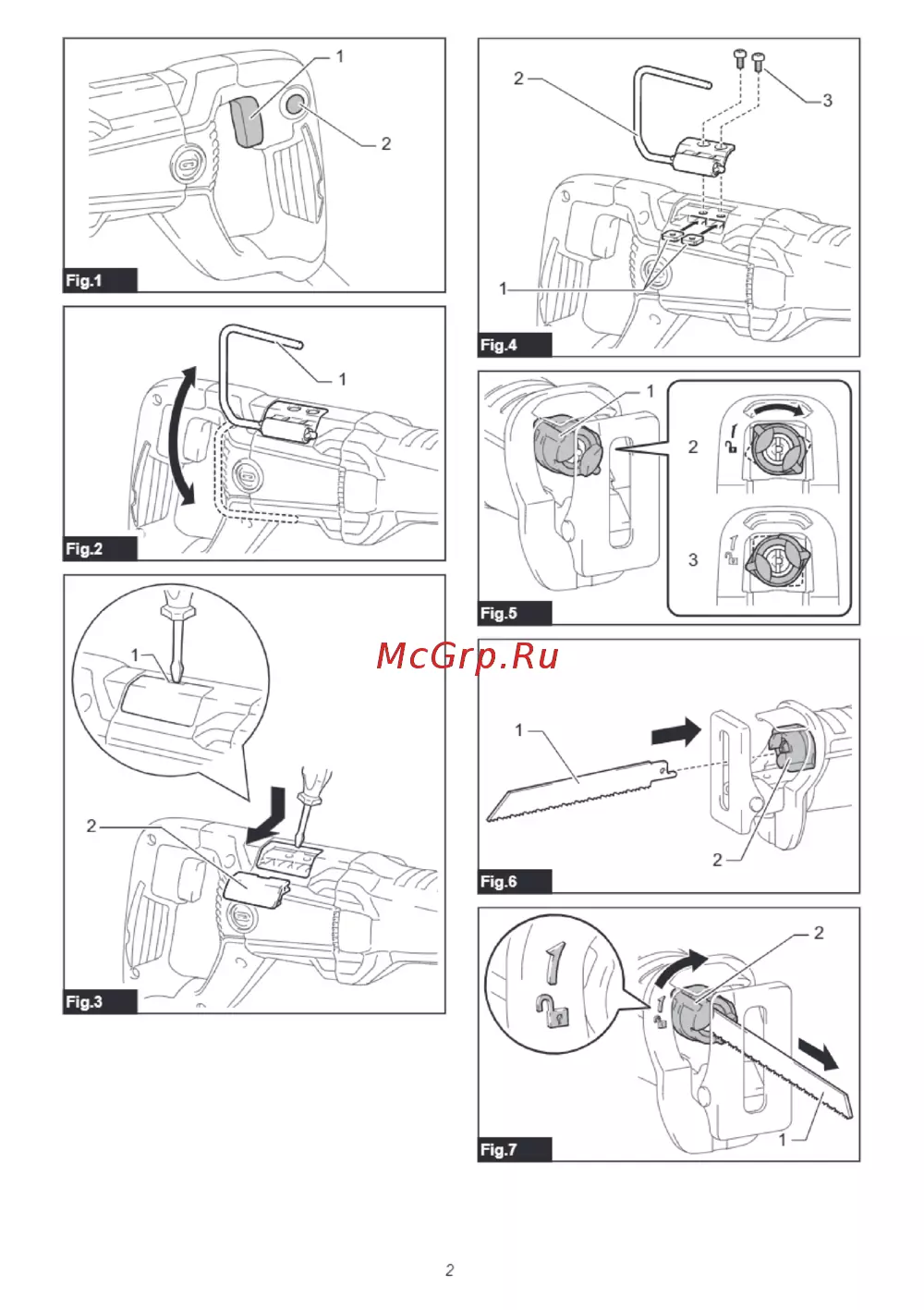 1

2

Fig.1

1

Fig.2

1

2

Fig.3

2

3

1

Fig.4

1

2

3

Fig.5

McGrp.Ru

1

2

Fig.6

2

1

Fig.7

2