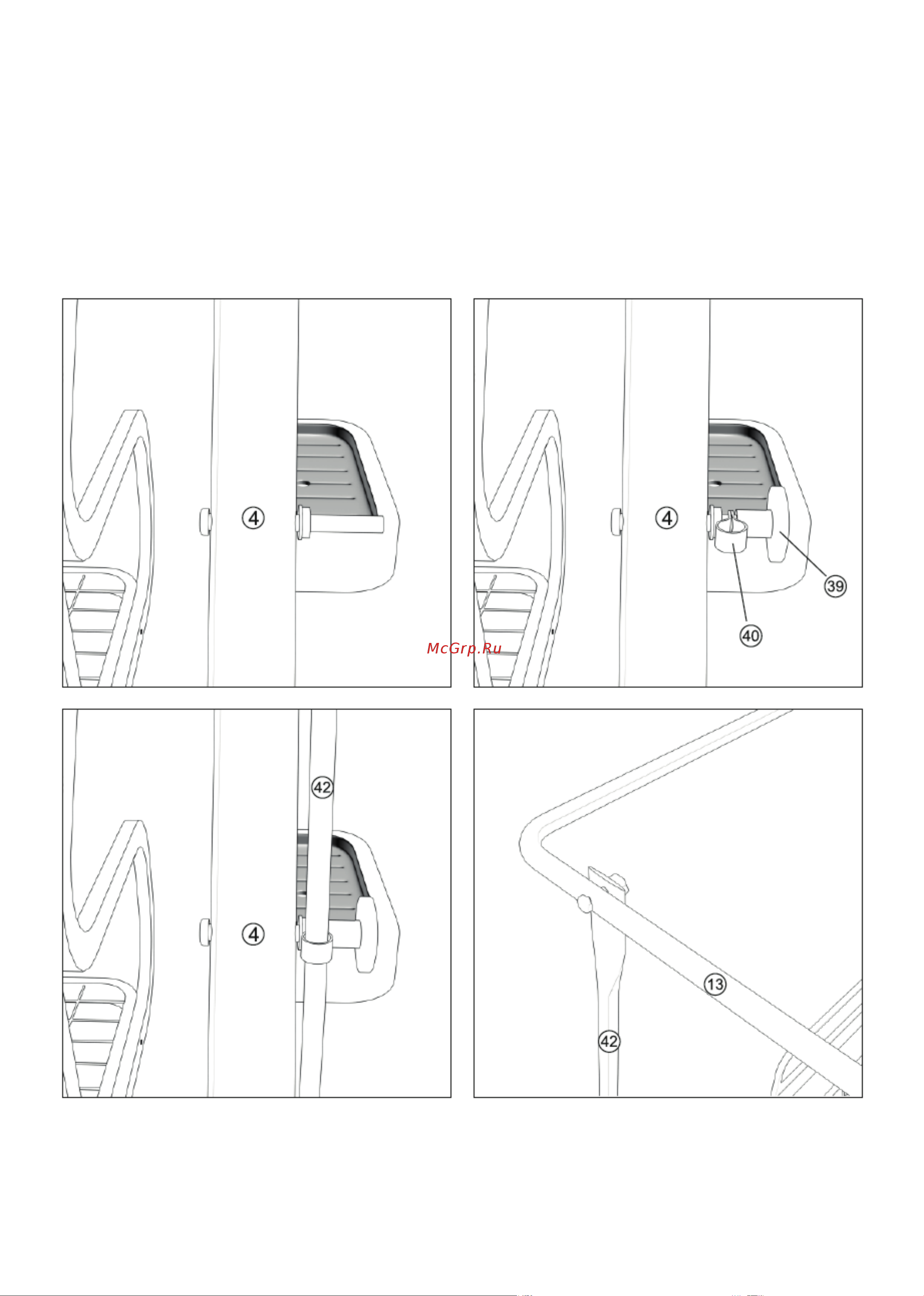 4

4

39

40

McGrp.Ru

42

4

13

42