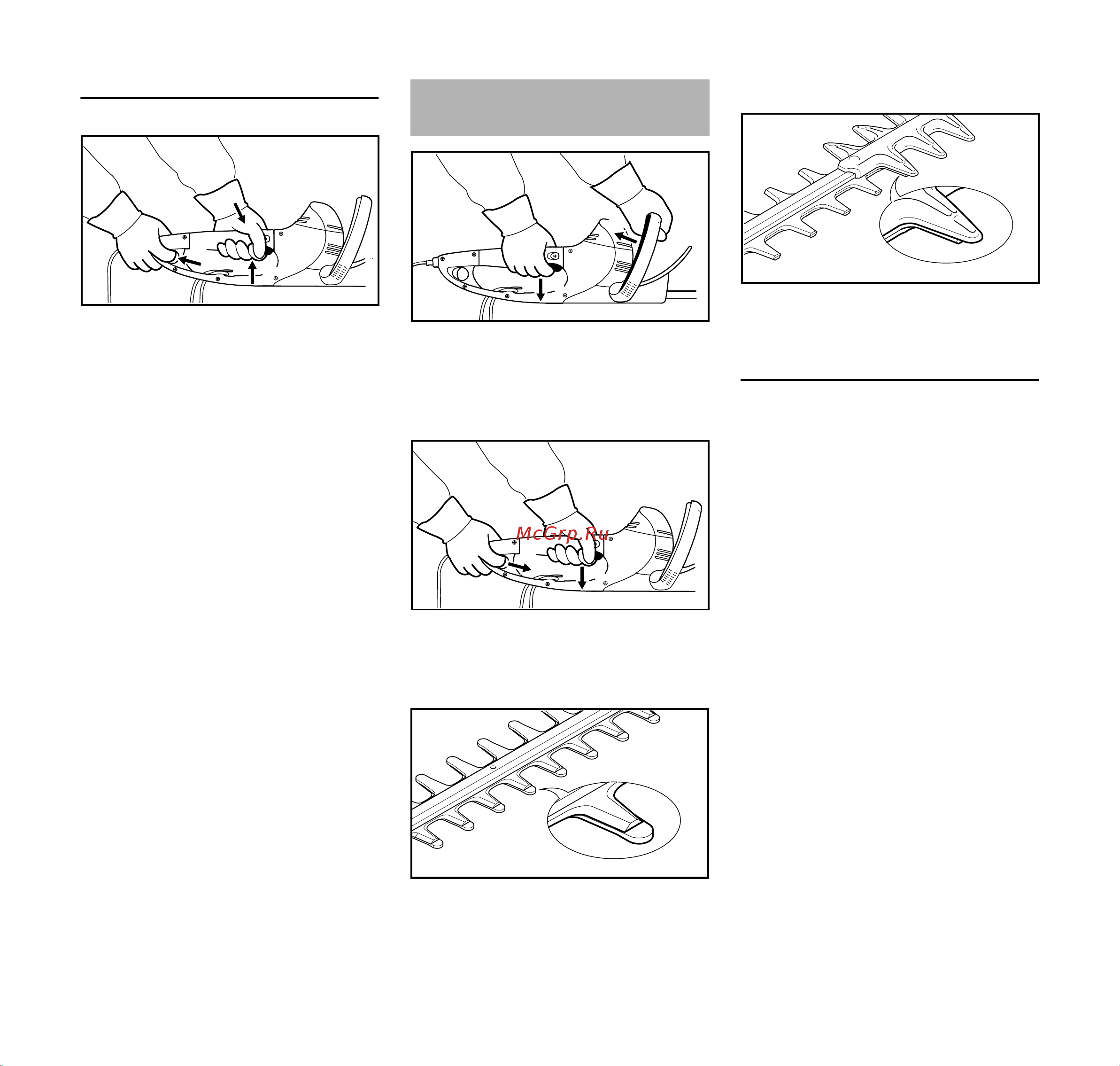 McGrp.Ru