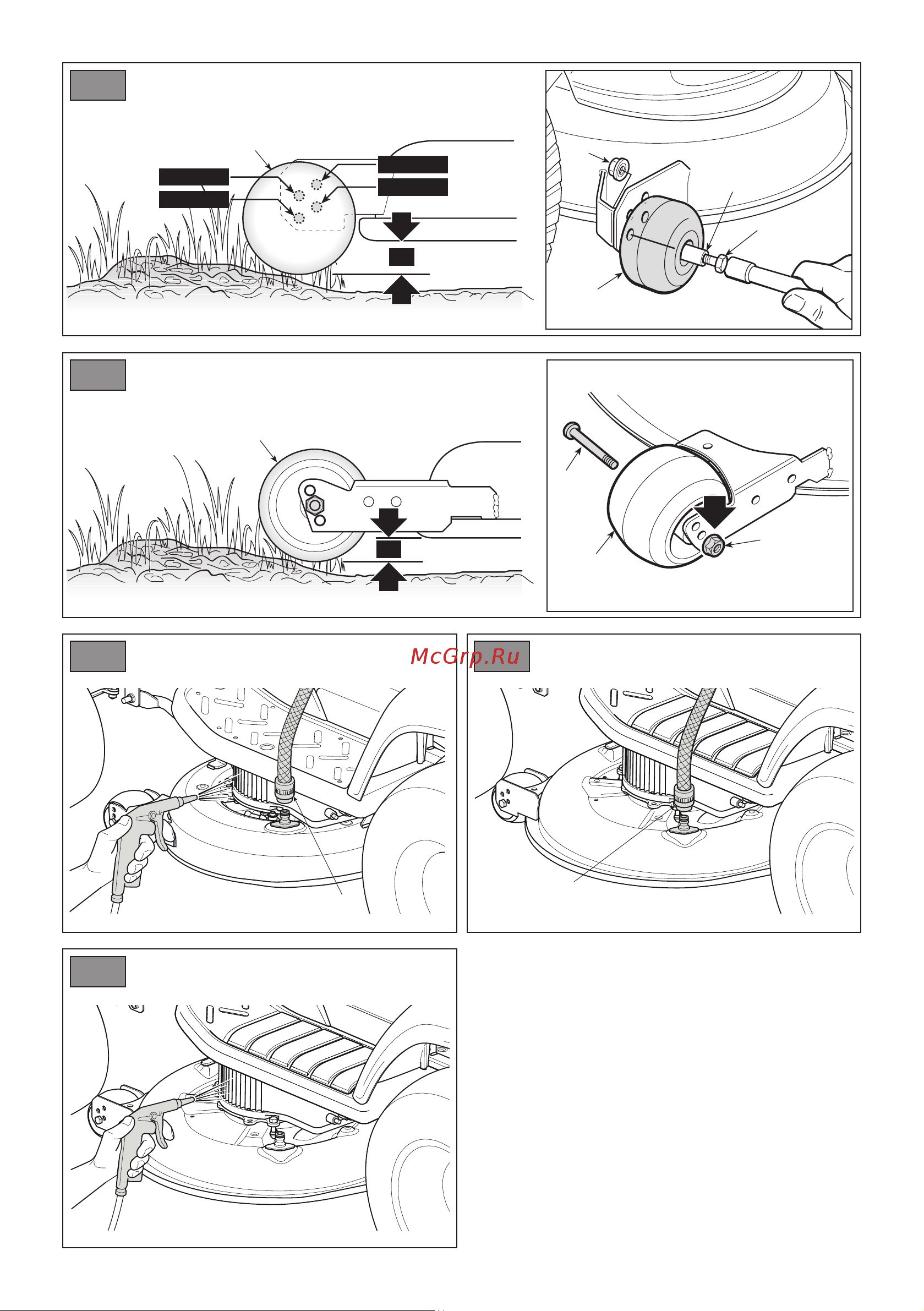 McGrp.Ru