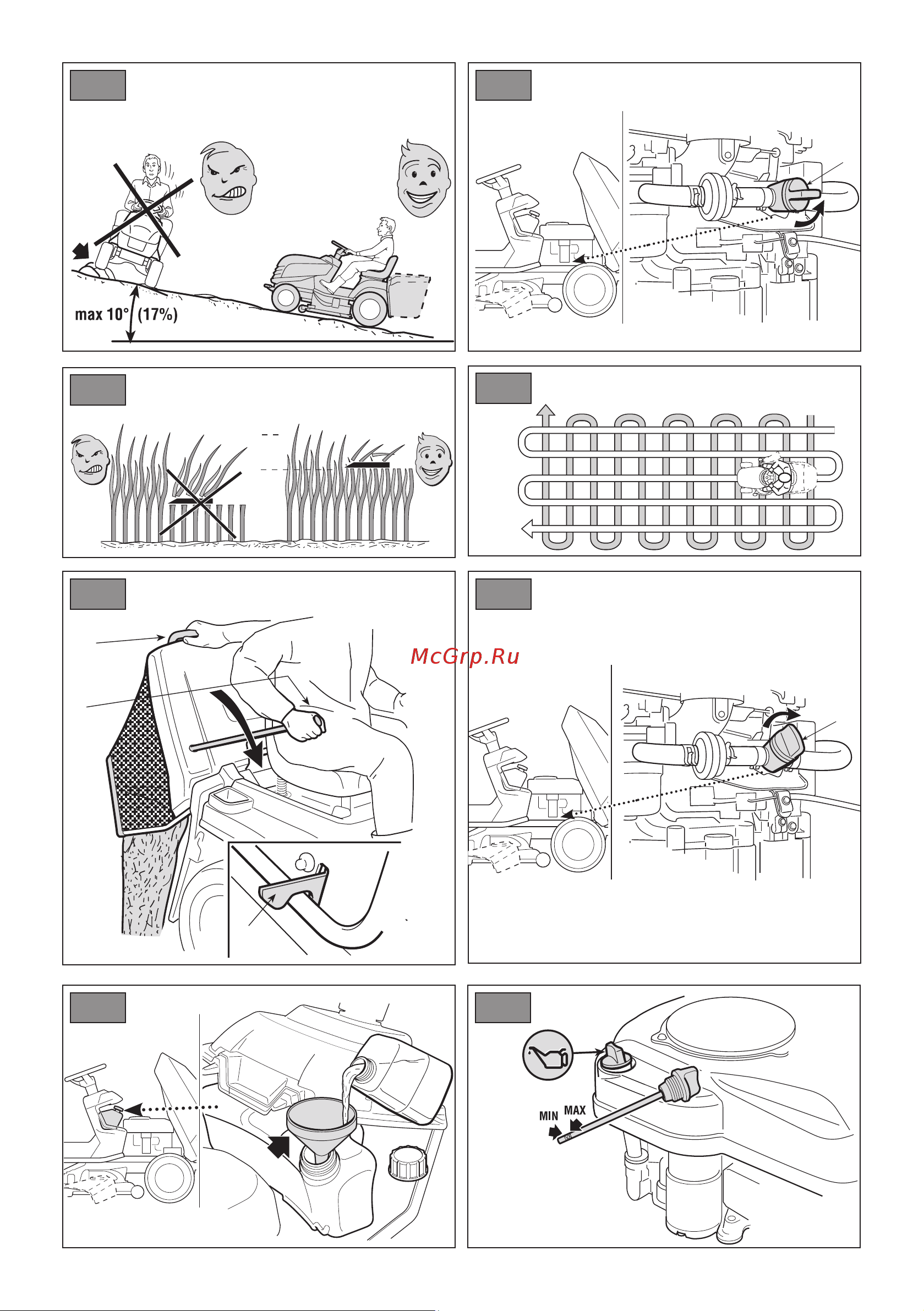 max 10° (17%)

McGrp.Ru

MIN MAX