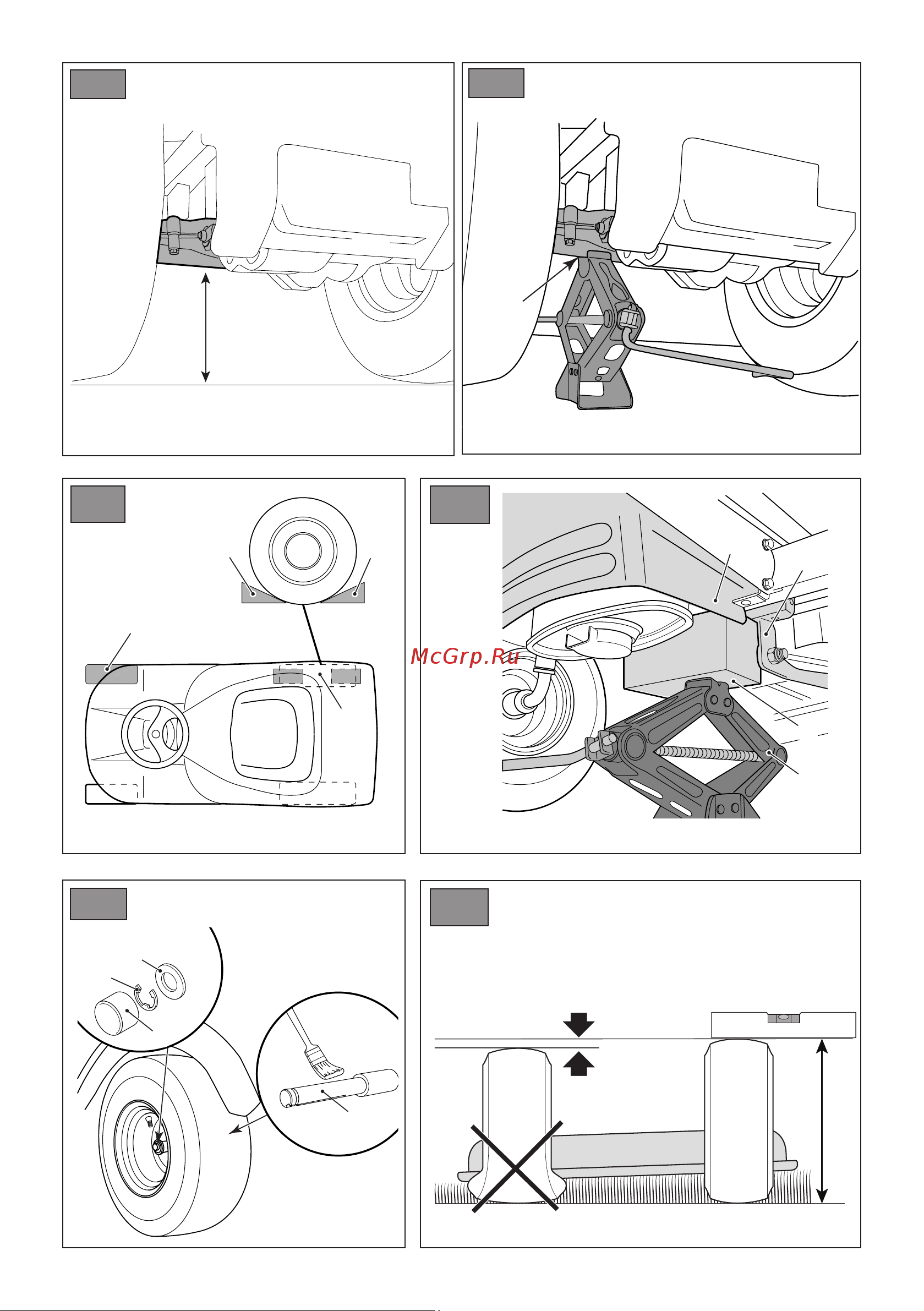 McGrp.Ru