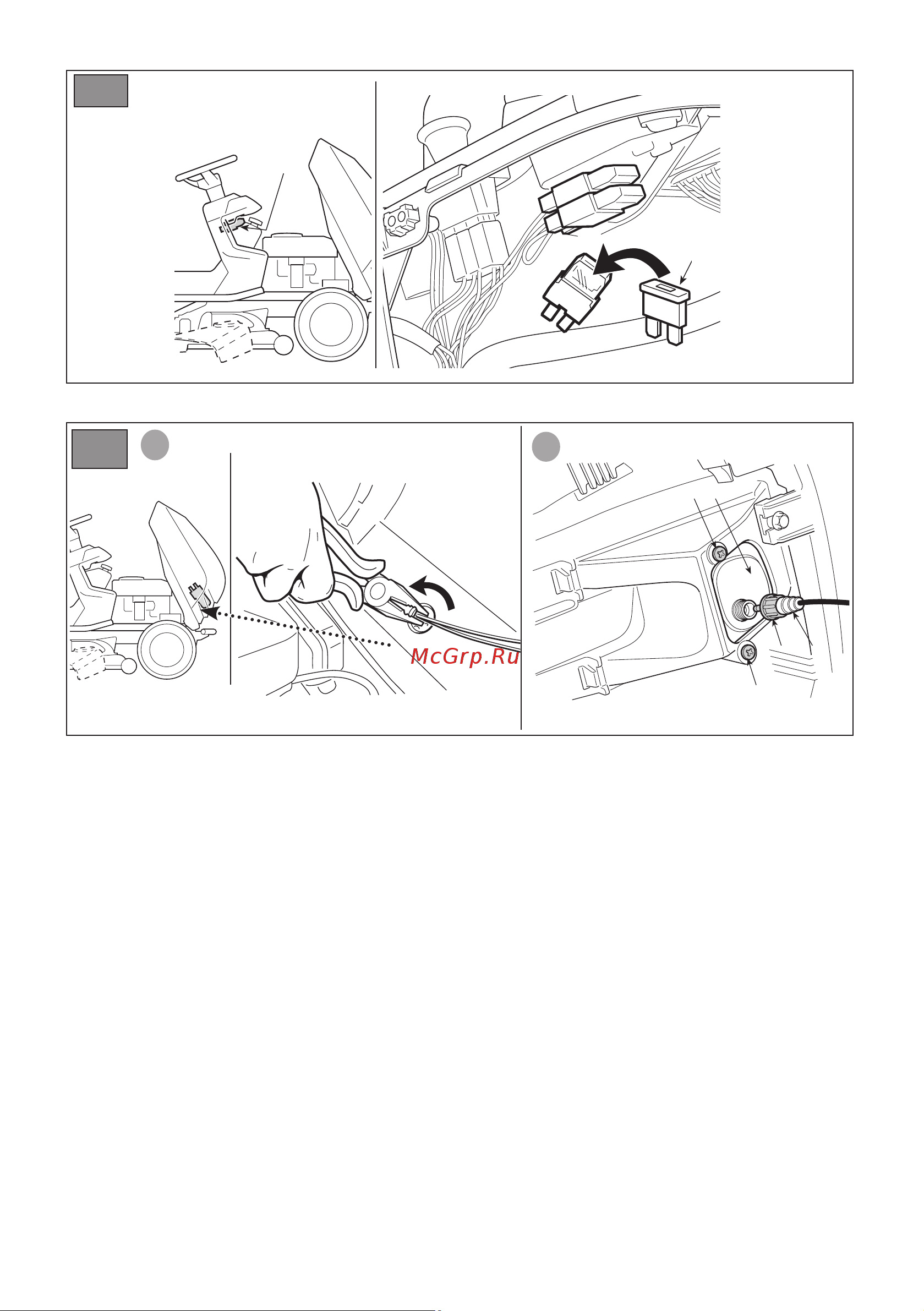 McGrp.Ru