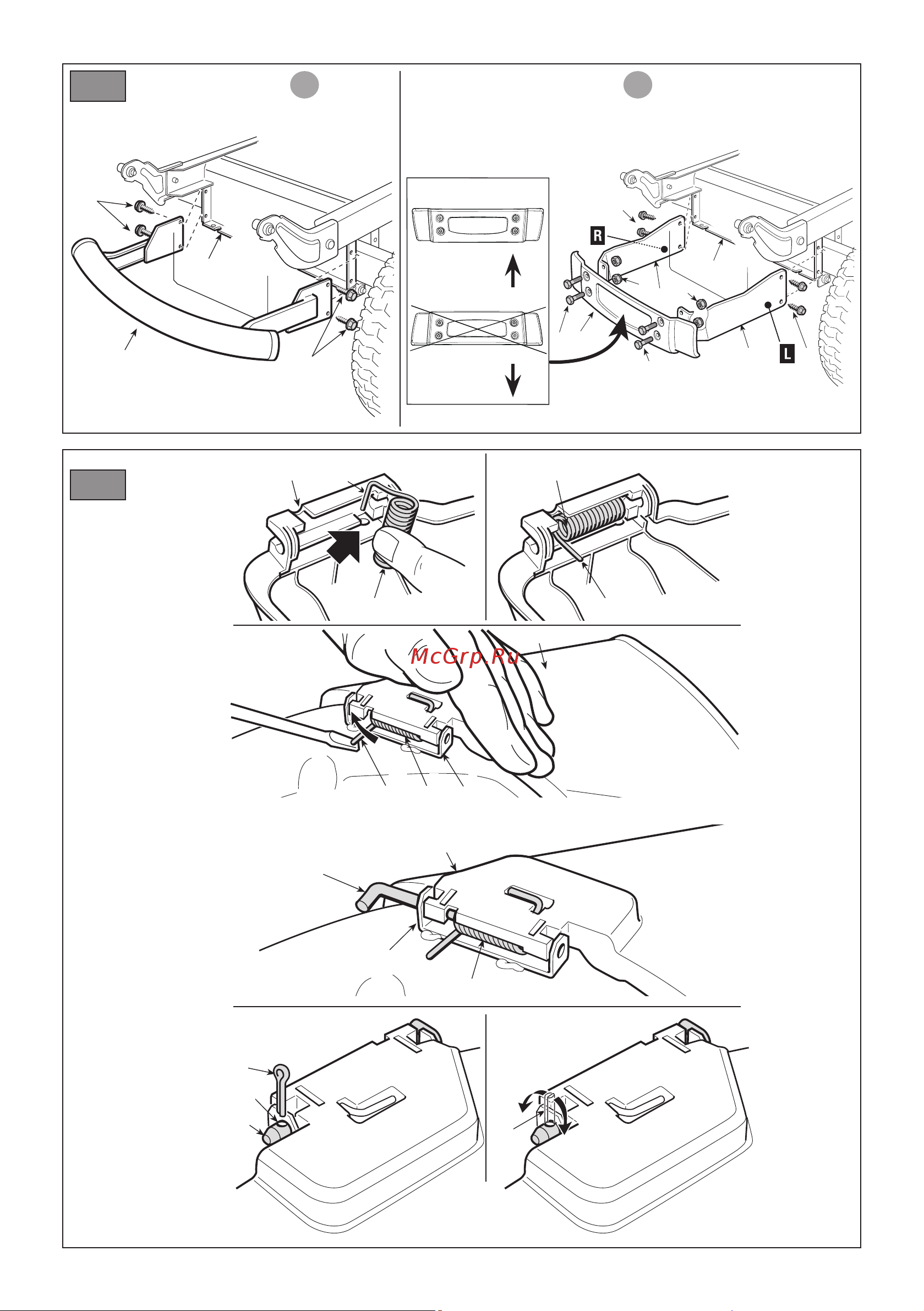 R

L

McGrp.Ru