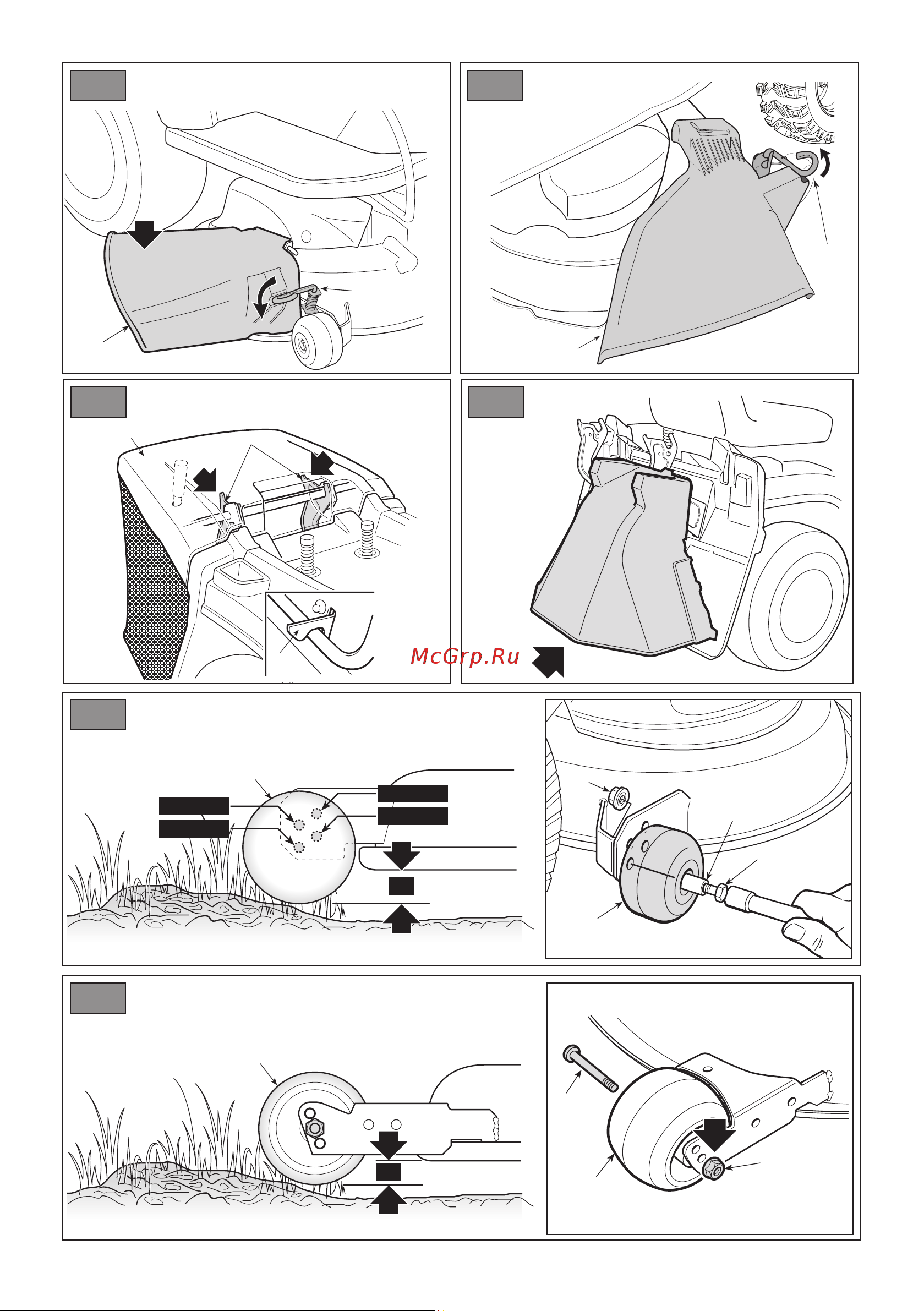 McGrp.Ru