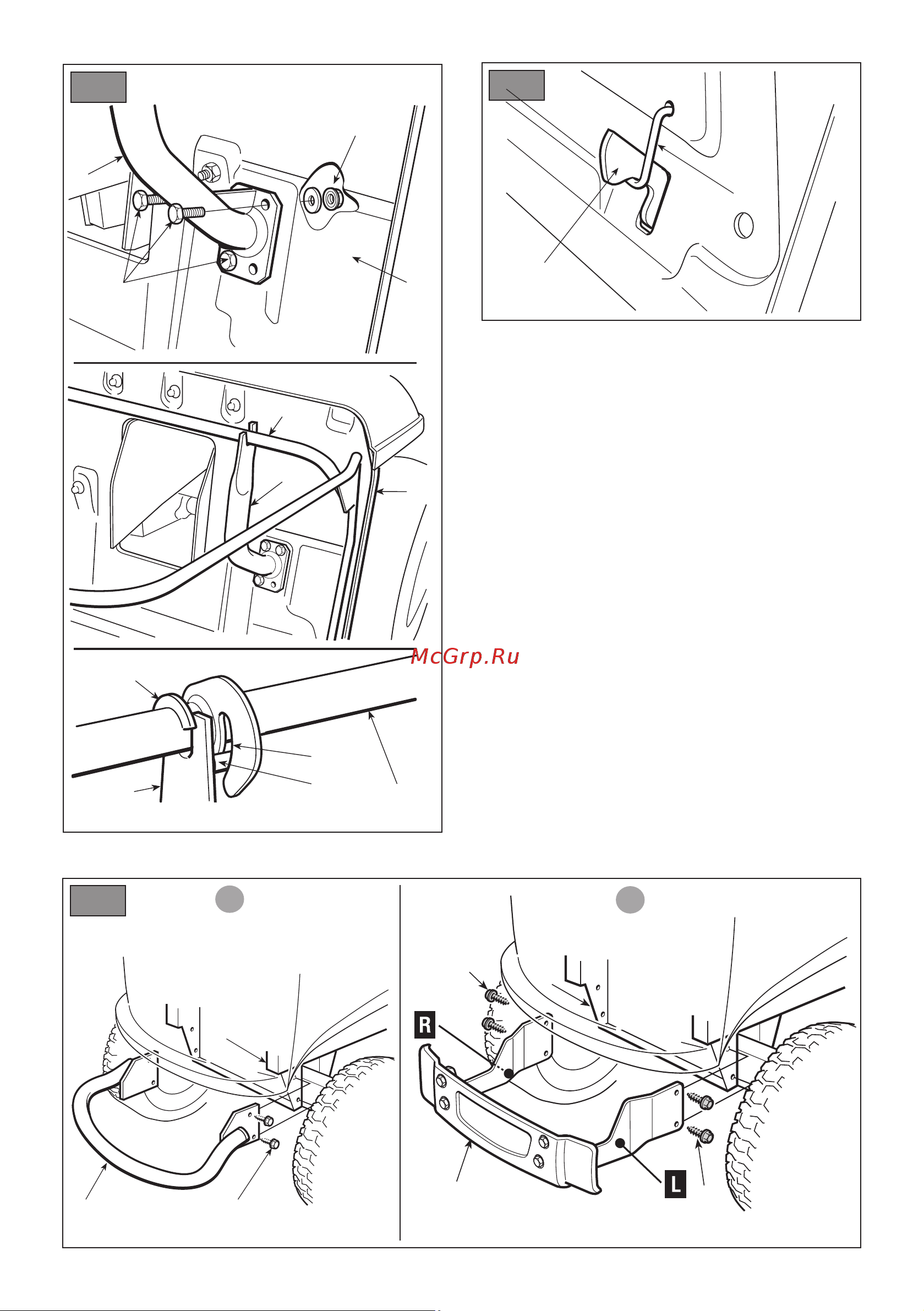 McGrp.Ru

R

L