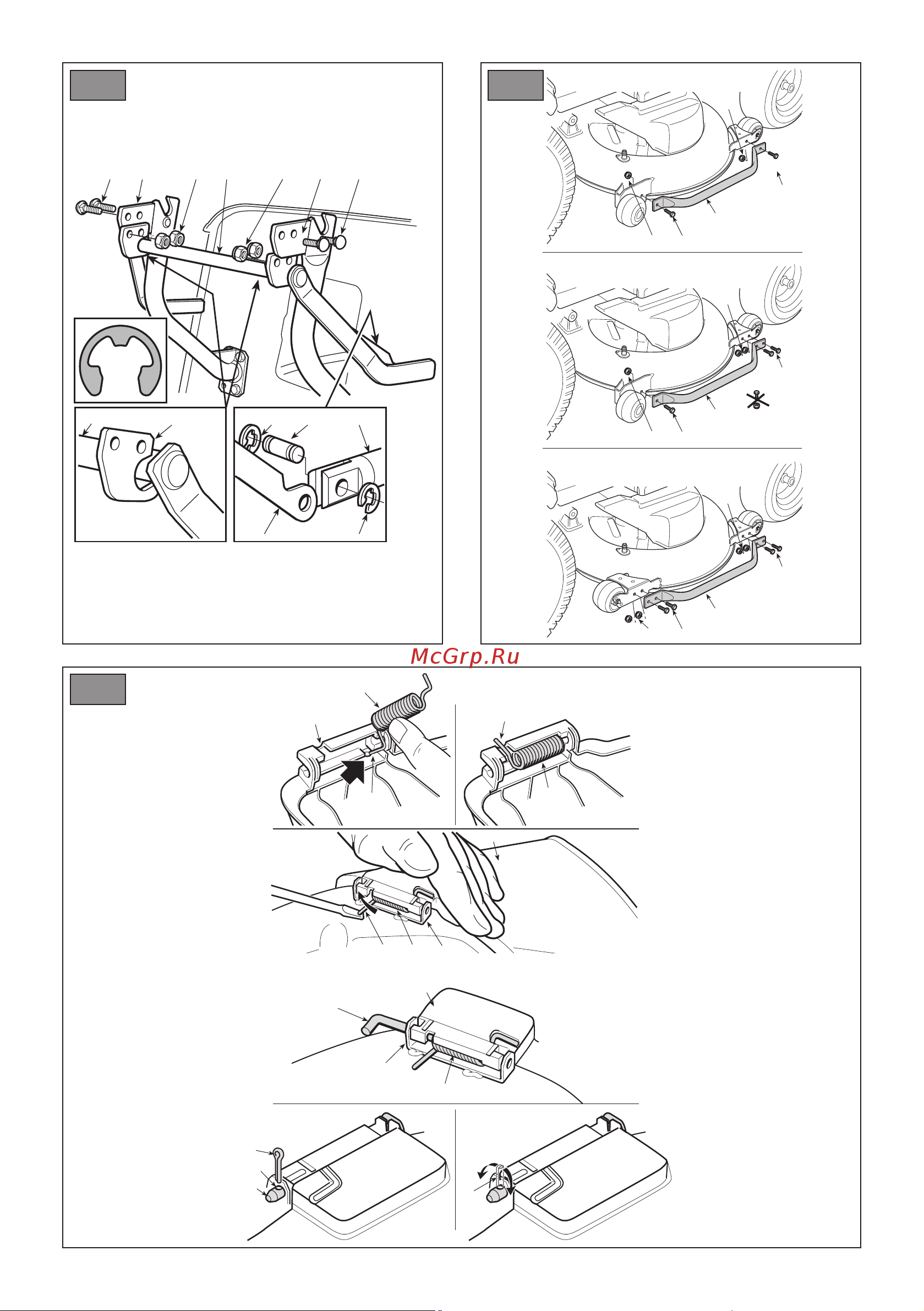 McGrp.Ru