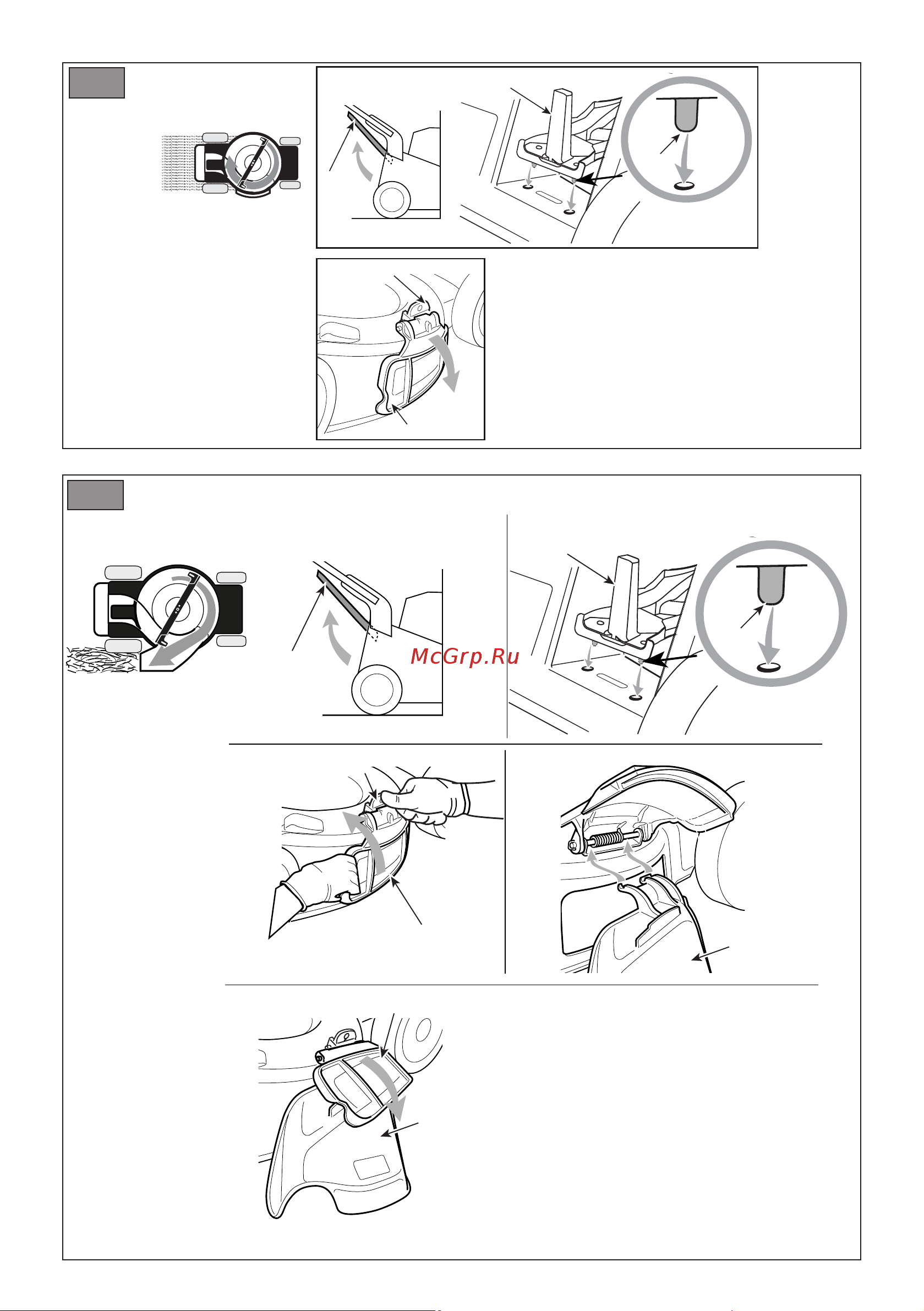 McGrp.Ru