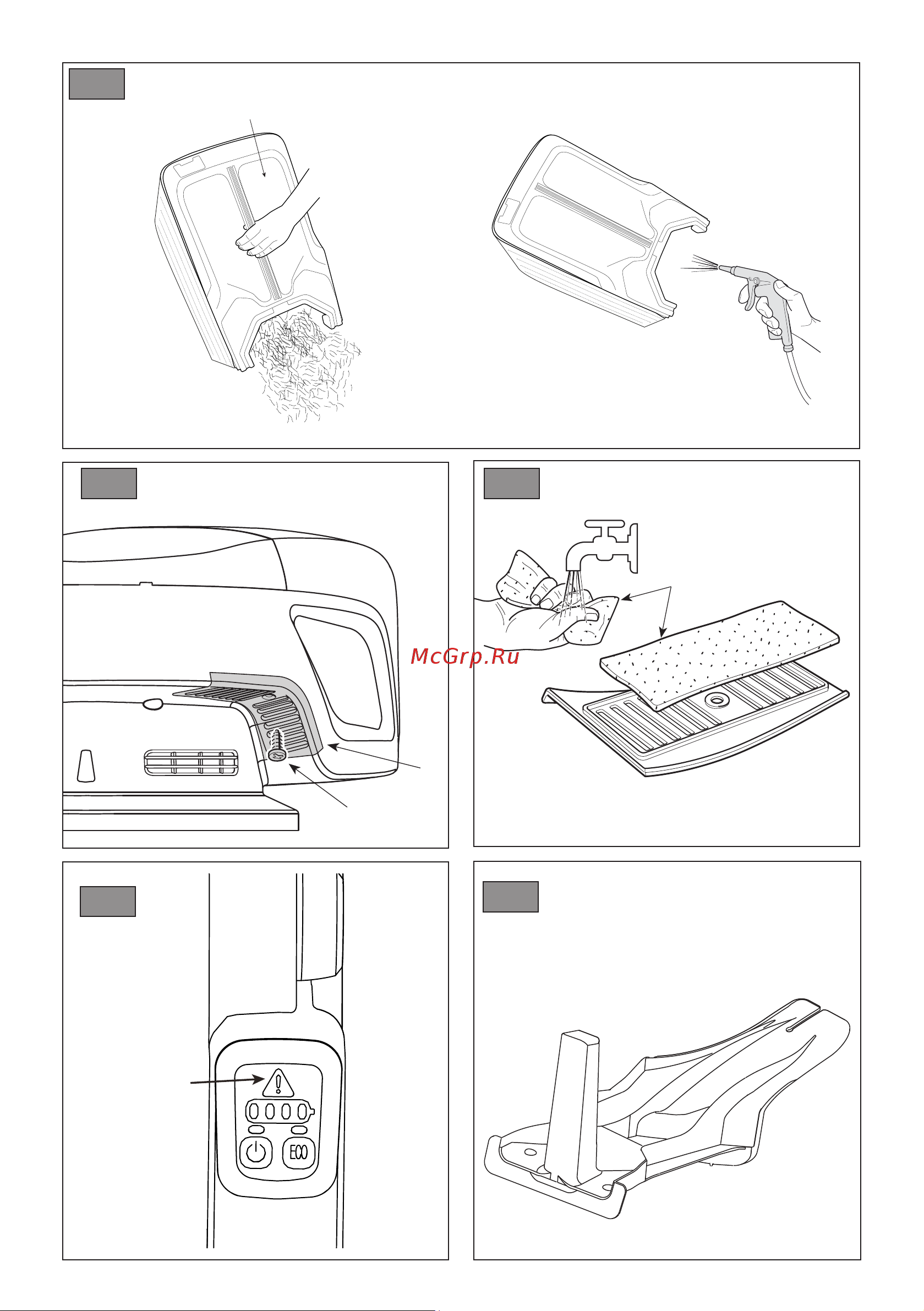 McGrp.Ru

ECO