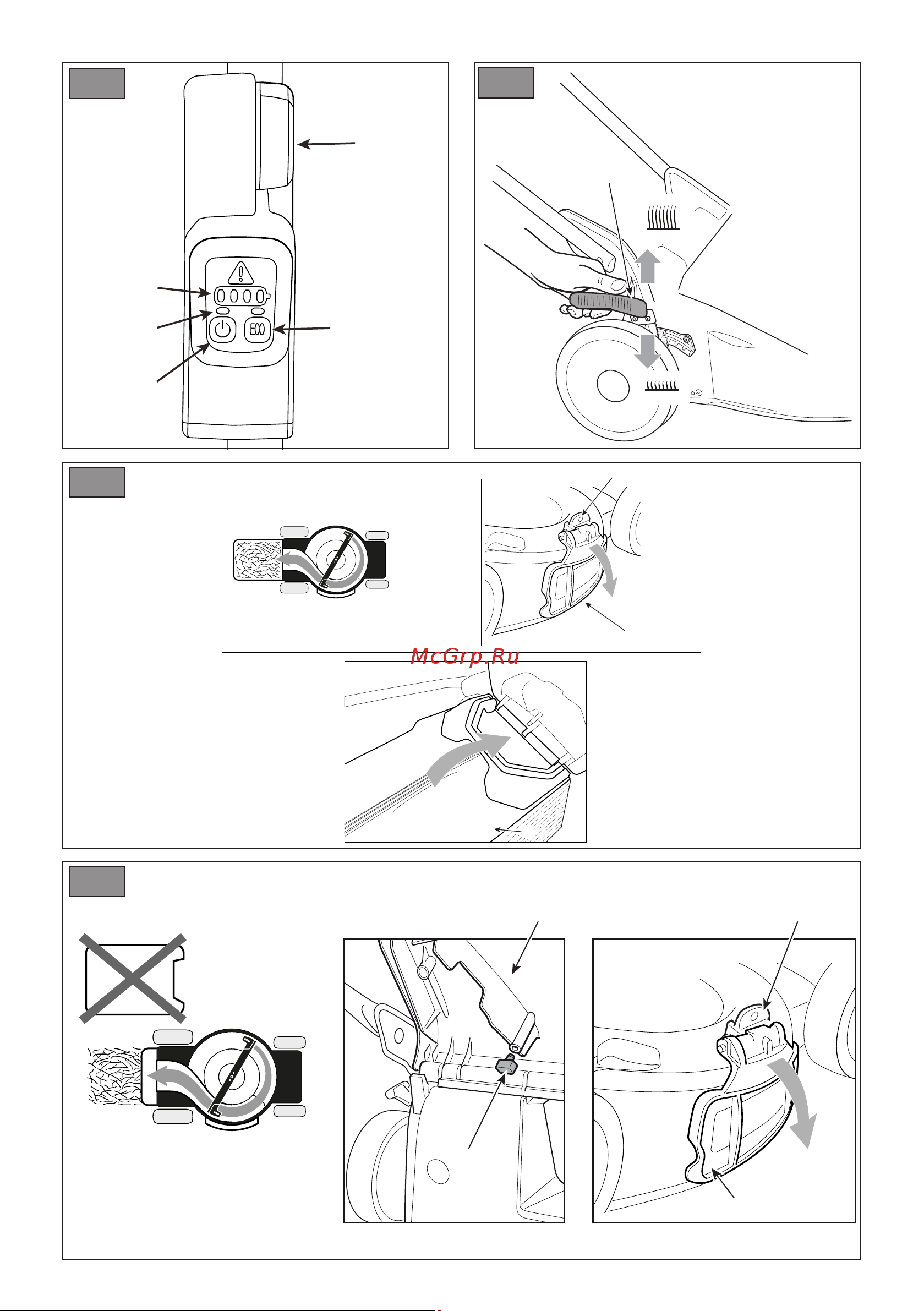 ECO

McGrp.Ru