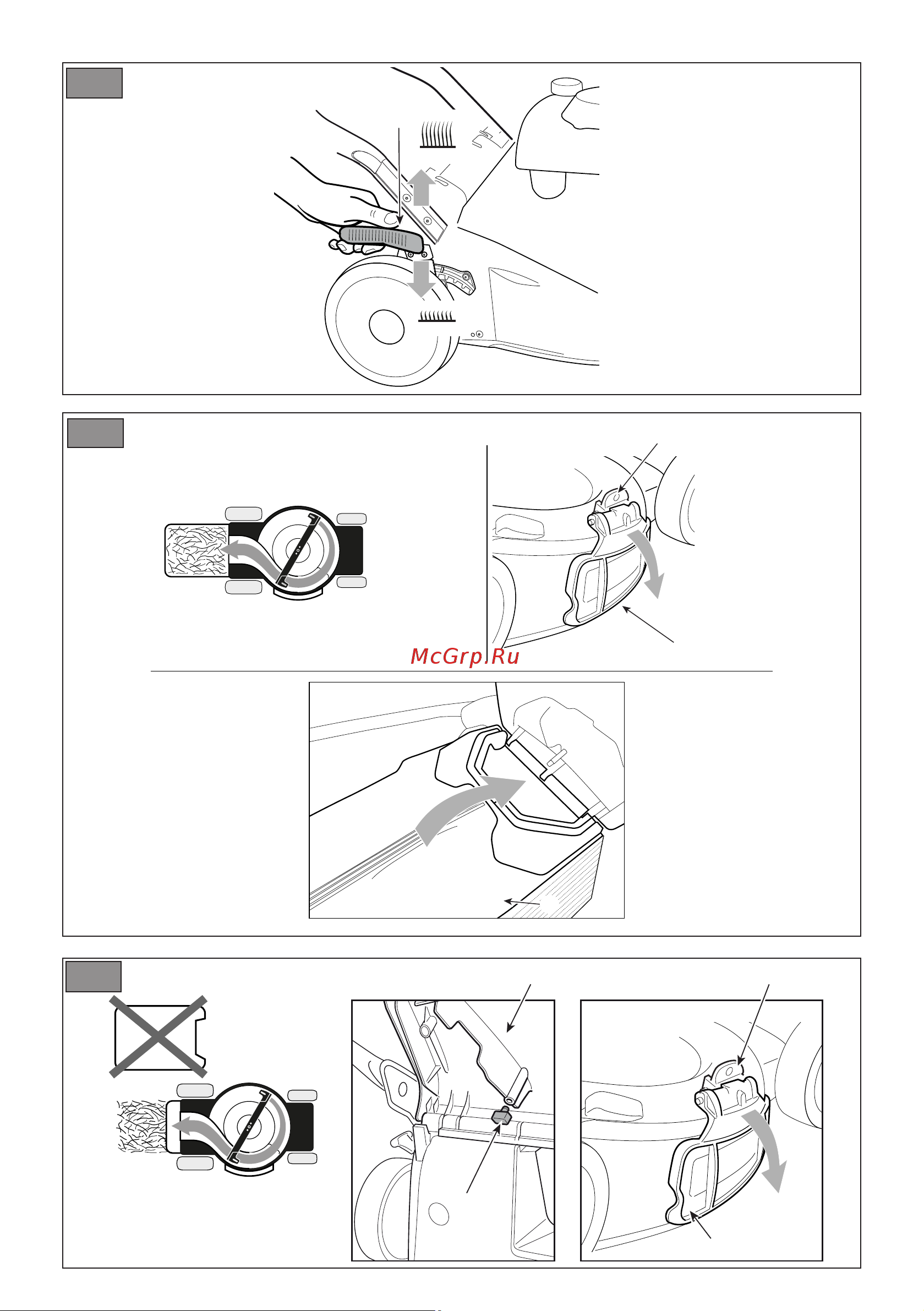 McGrp.Ru