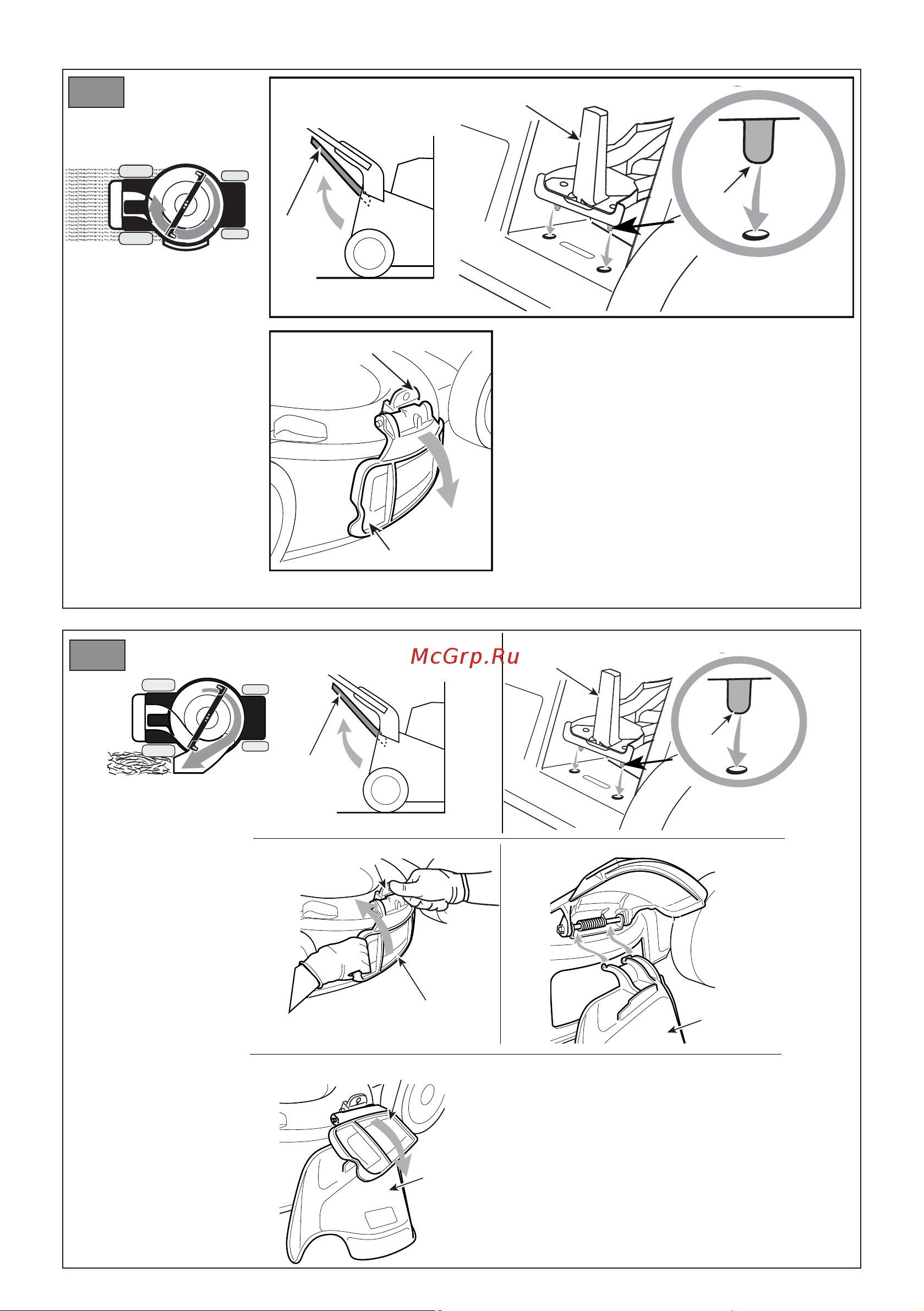 McGrp.Ru