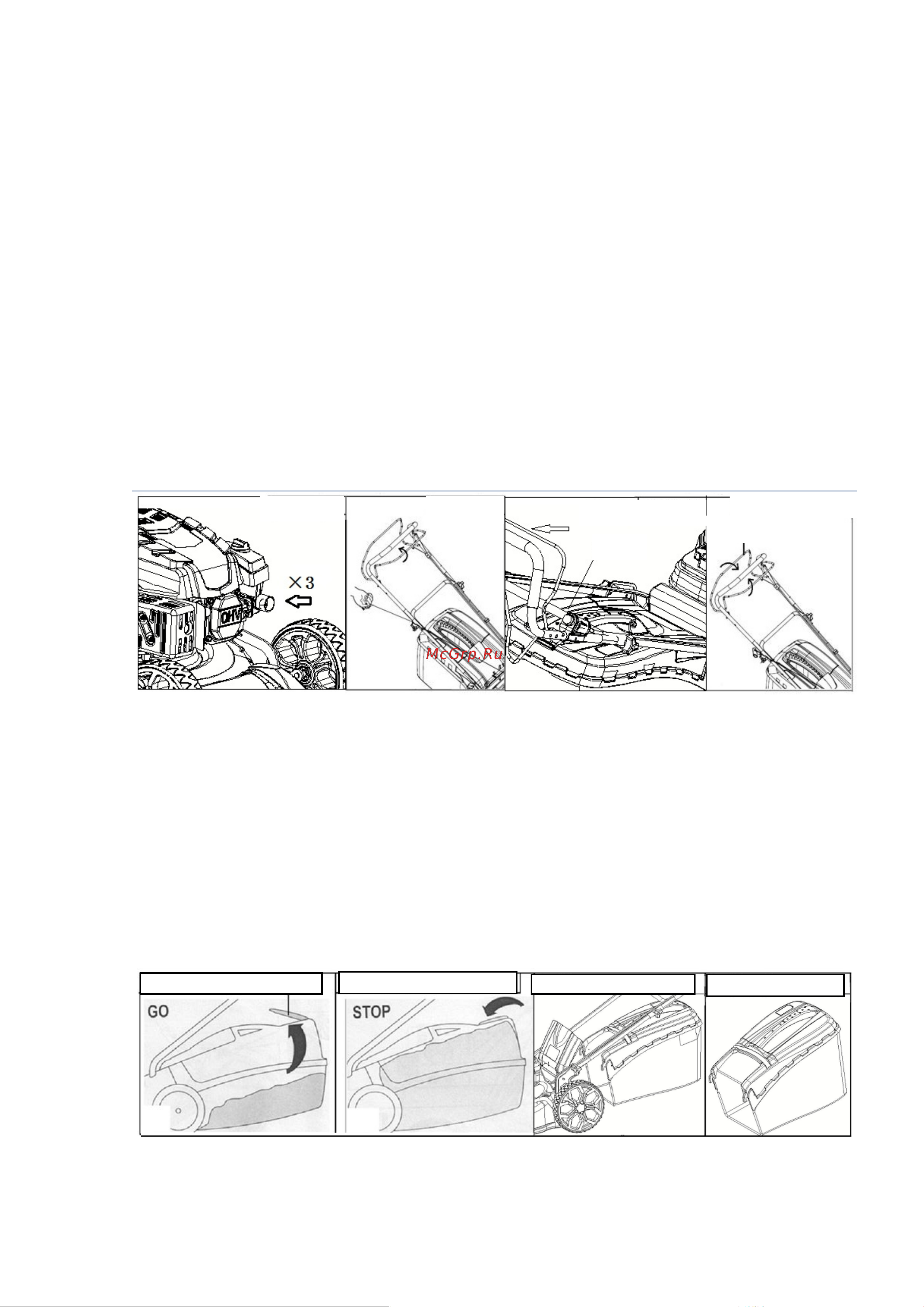 ×3

OHV

McGrp.Ru

GO

STOP