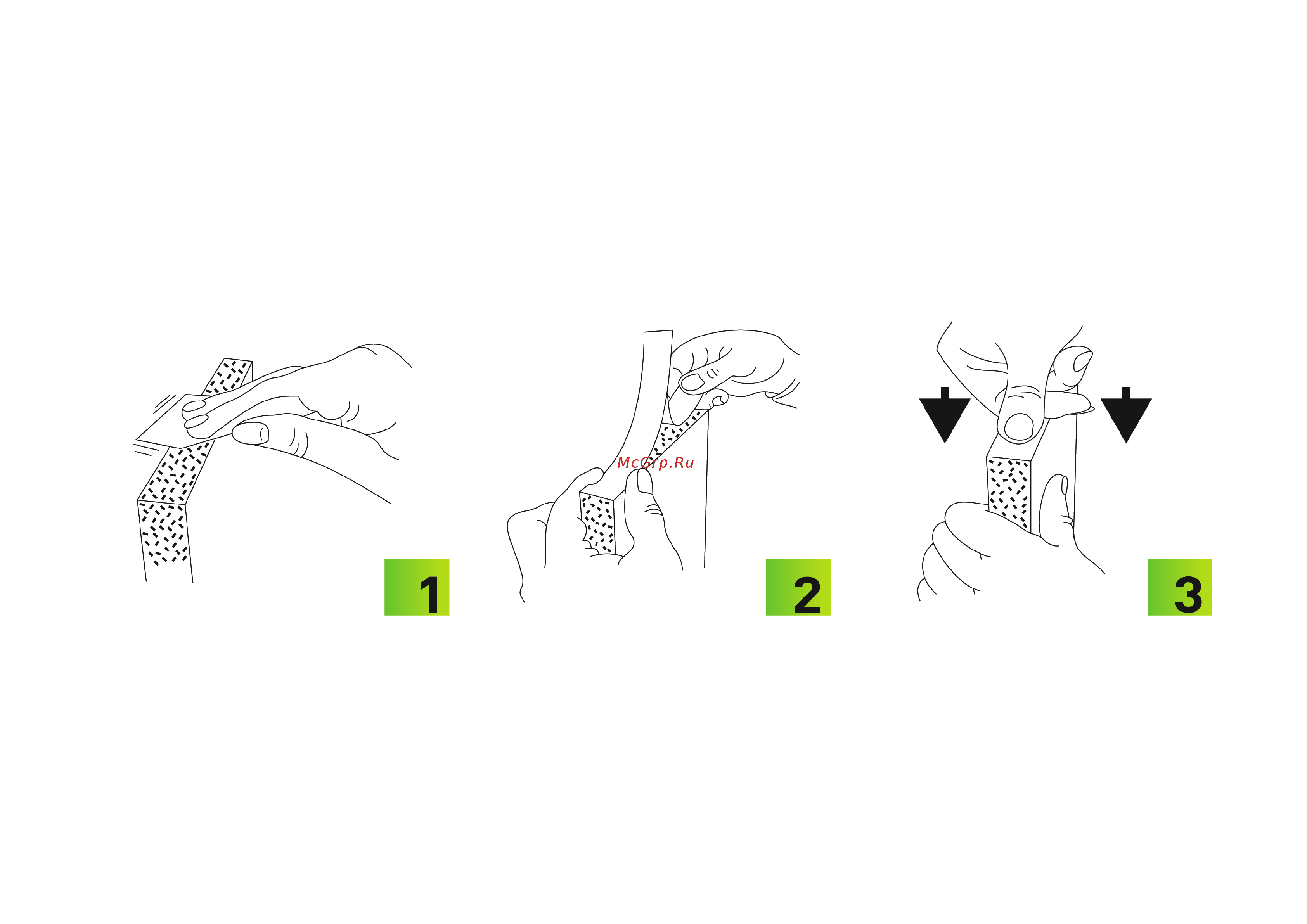 1

McGrp.Ru

2

3