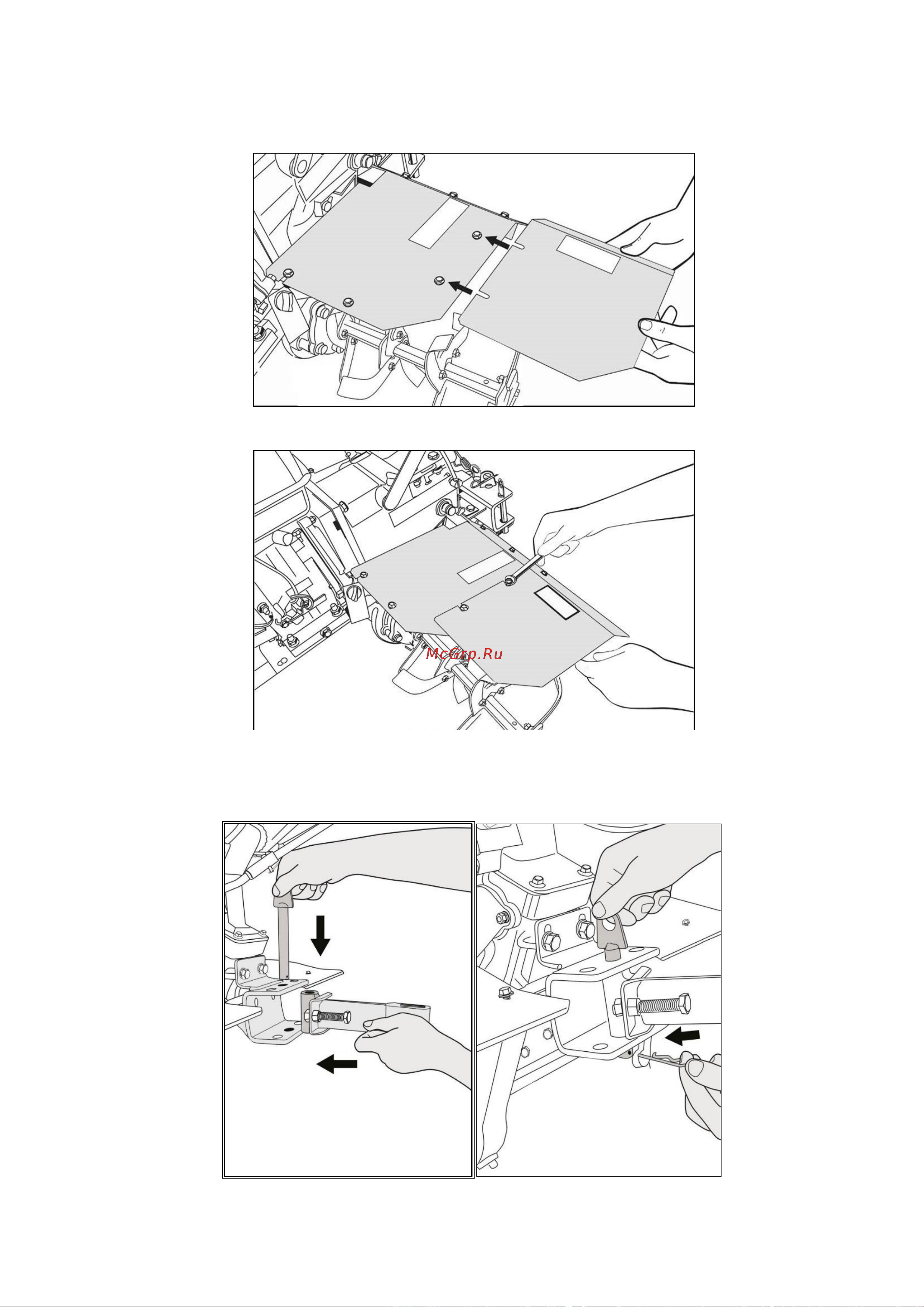 McGrp.Ru