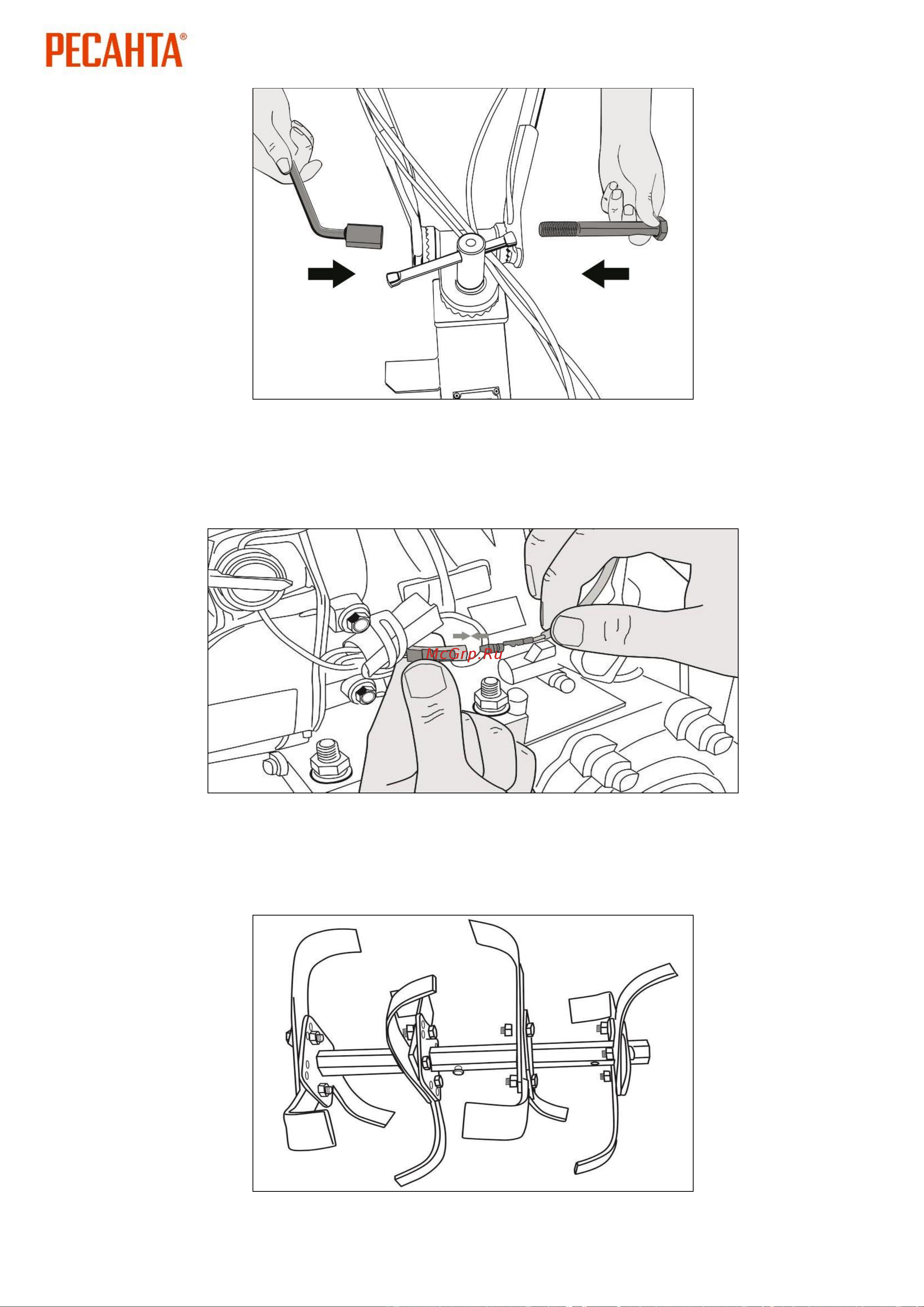 РЕСАНТА®

McGrp.Ru