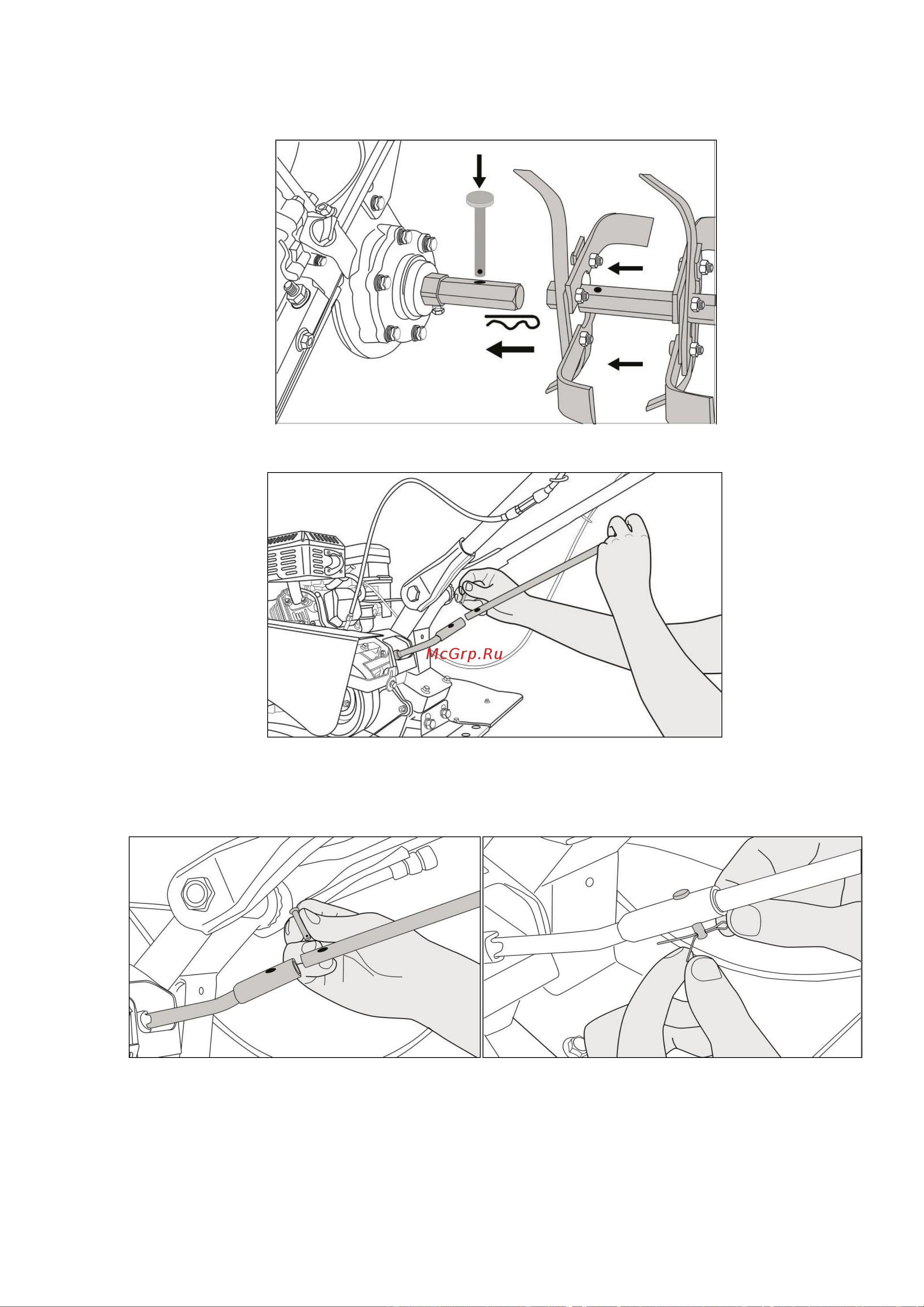 McGrp.Ru