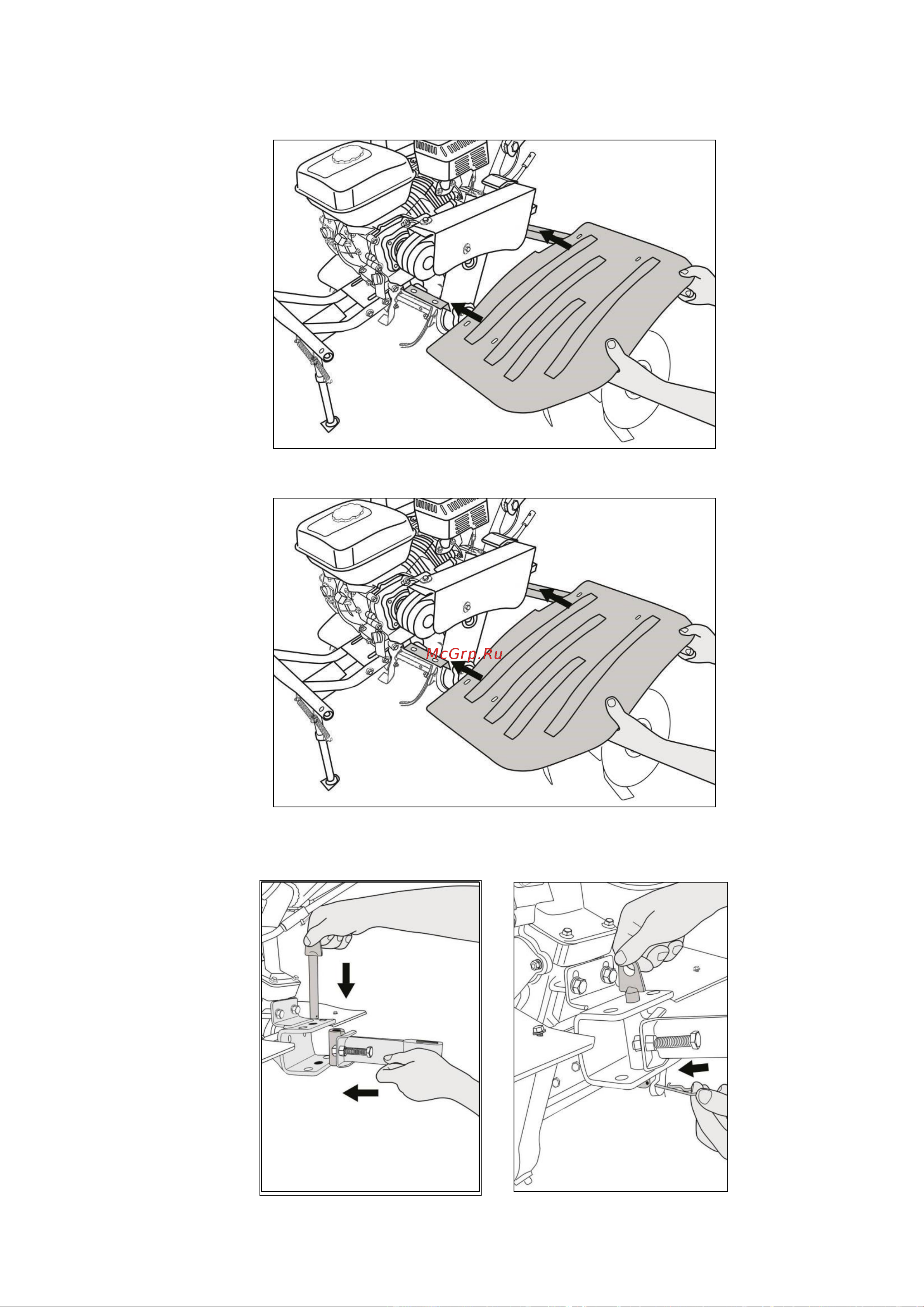 McGrp.Ru