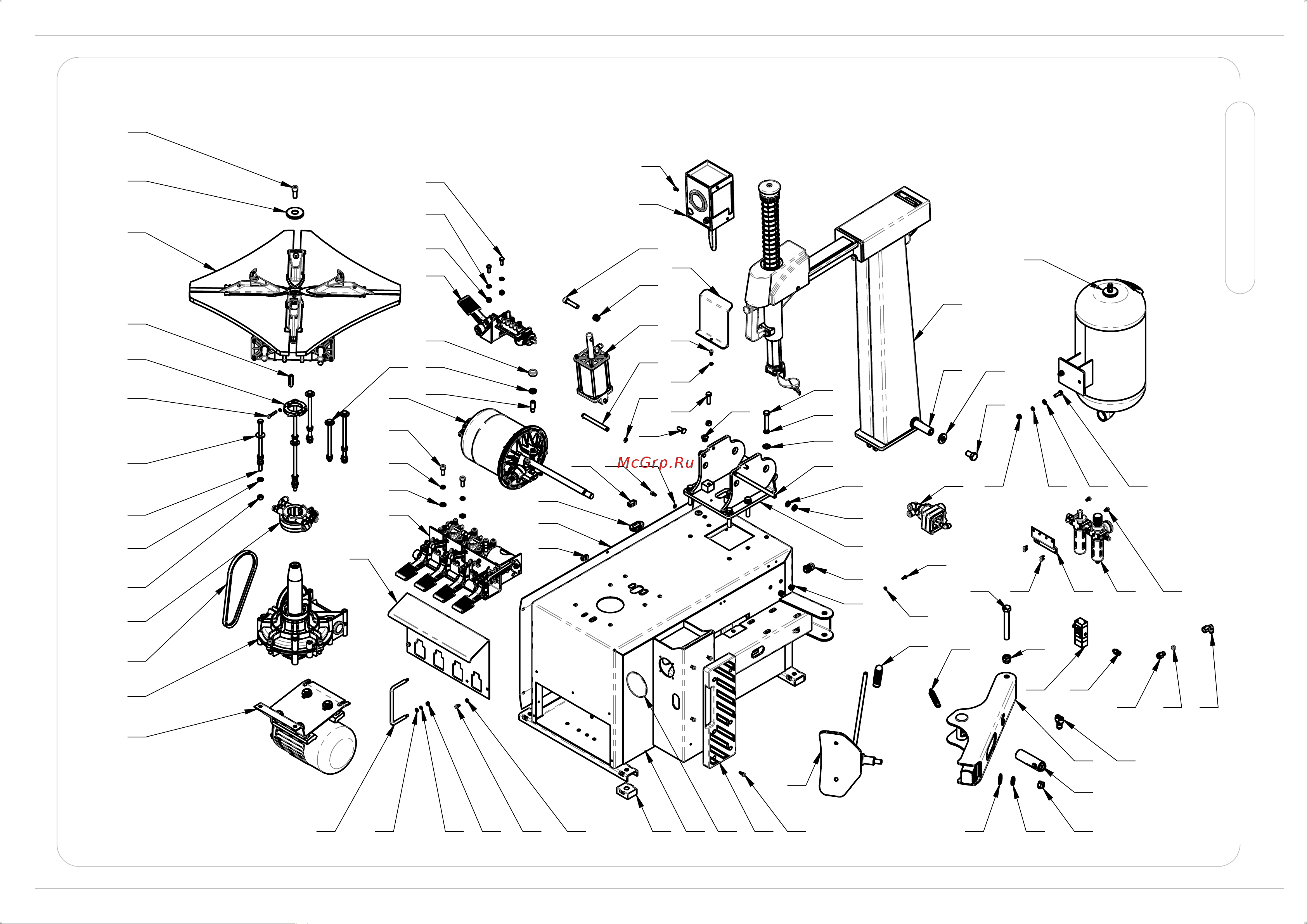 McGrp.Ru