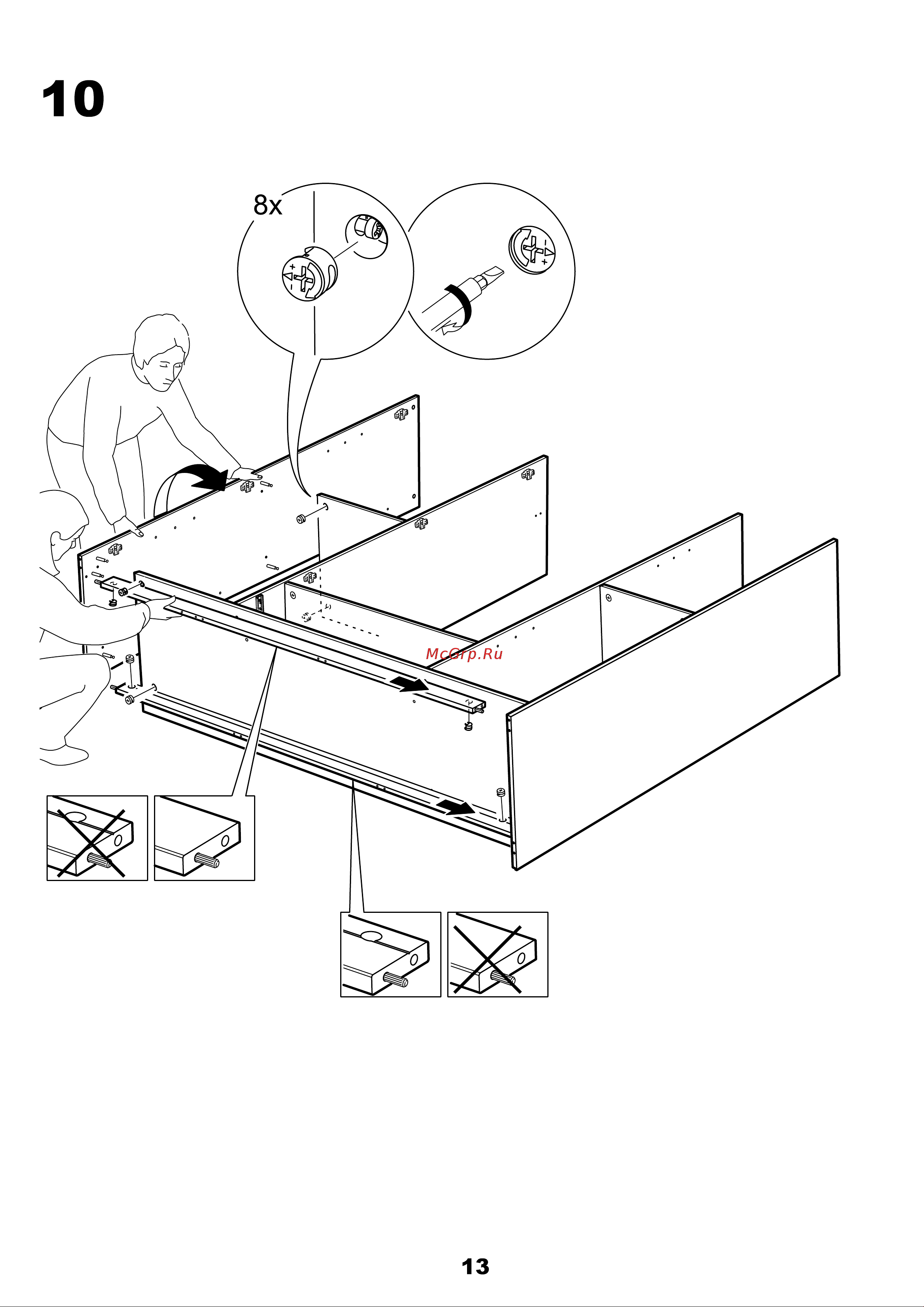 10

8x

McGrp.Ru

13