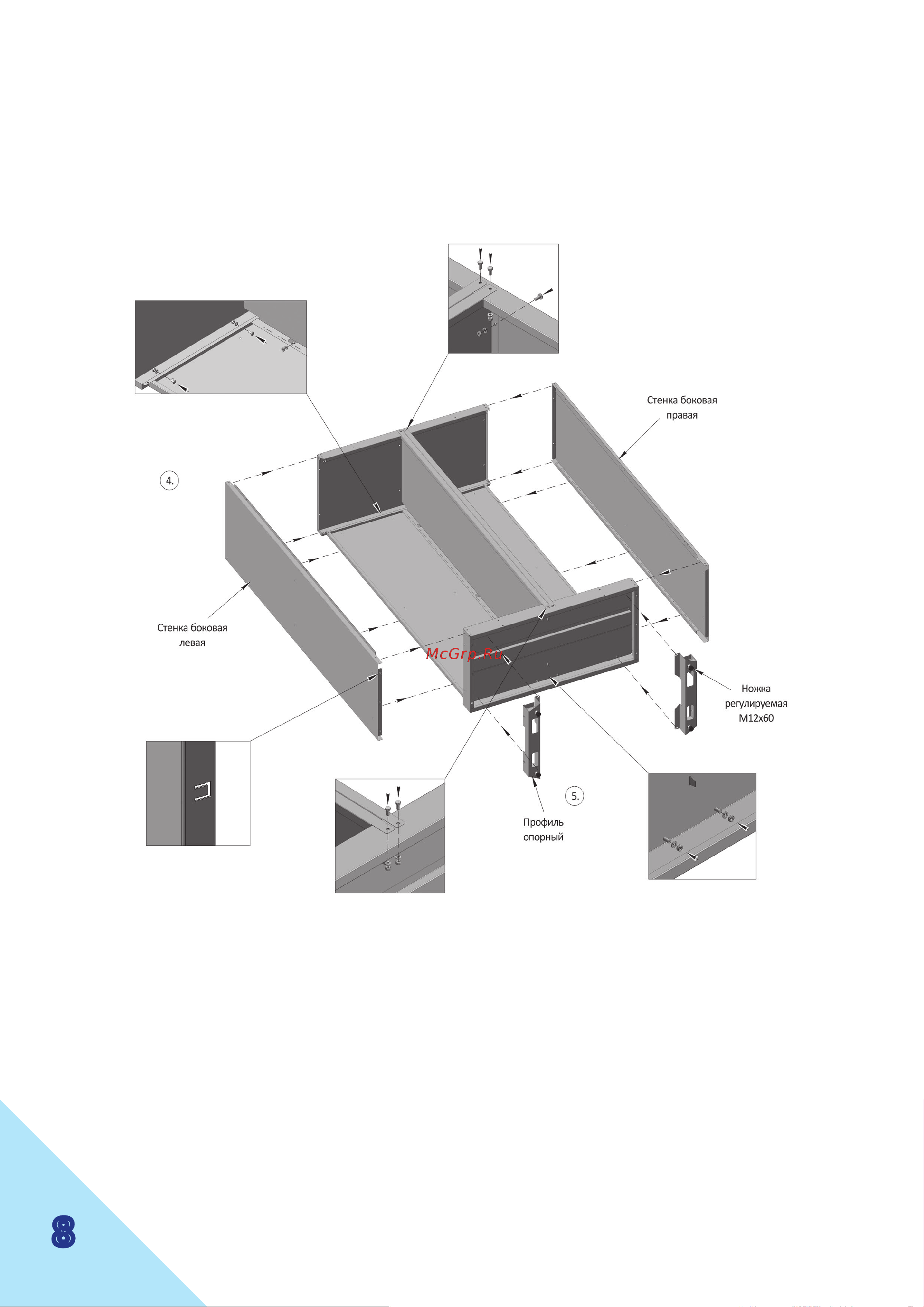 Стенка боковая правая

4.

Стенка боковая левая

McGrp.Ru

Ножка регулируемая M12x60

5.

Профиль опорный

8