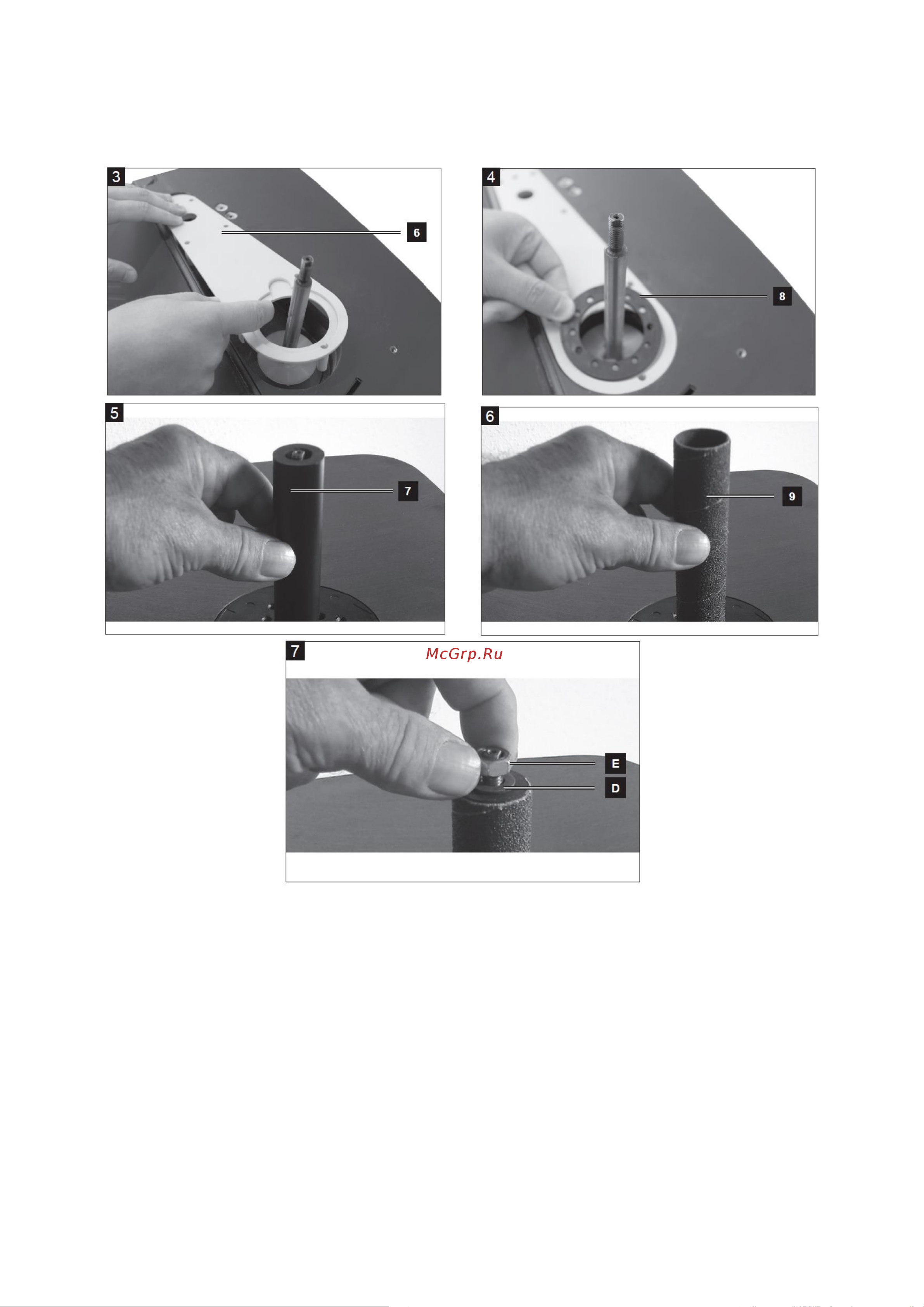 3

6

4

8

5

7

6

9

7

McGrp.Ru

E

D