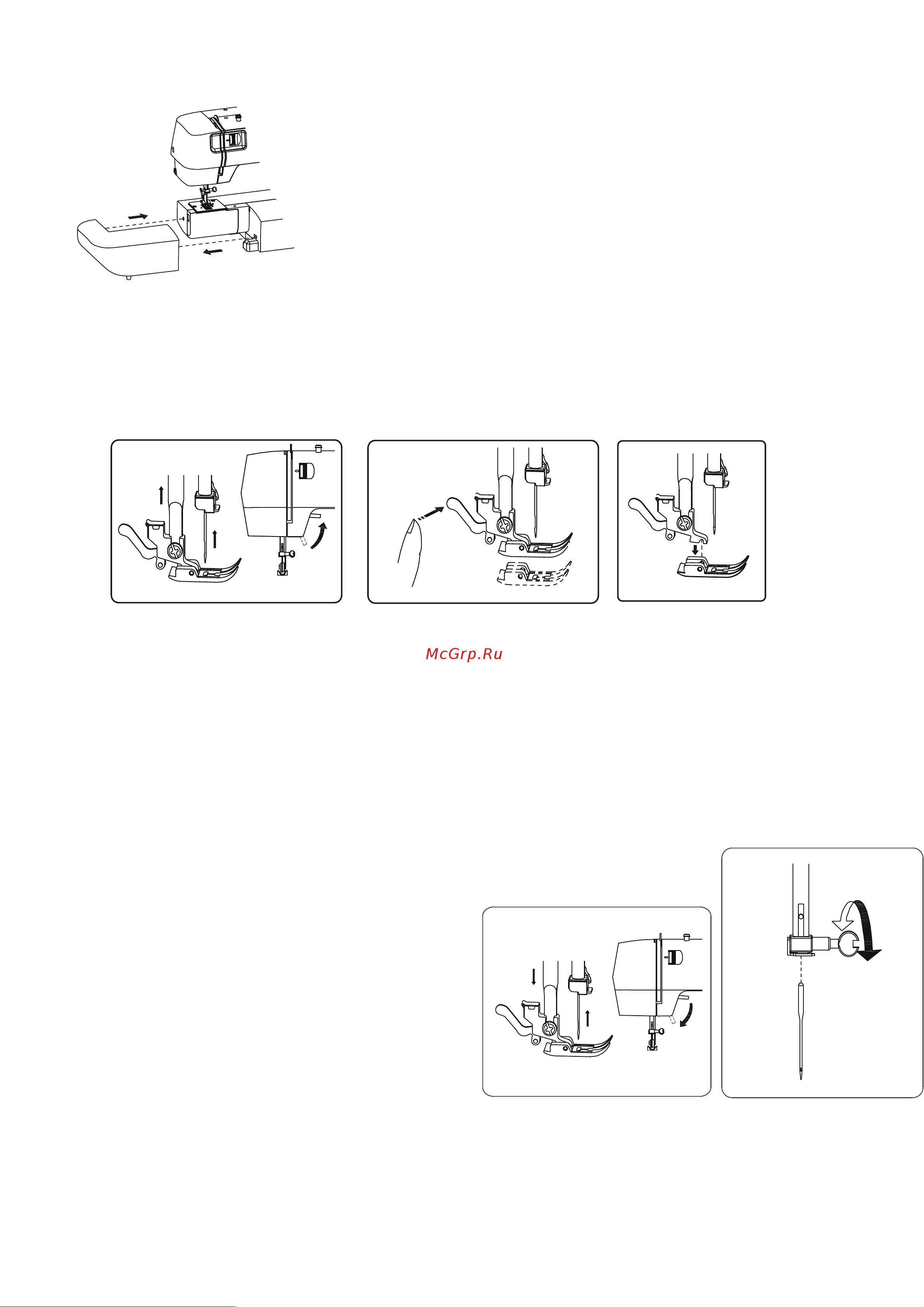 McGrp.Ru