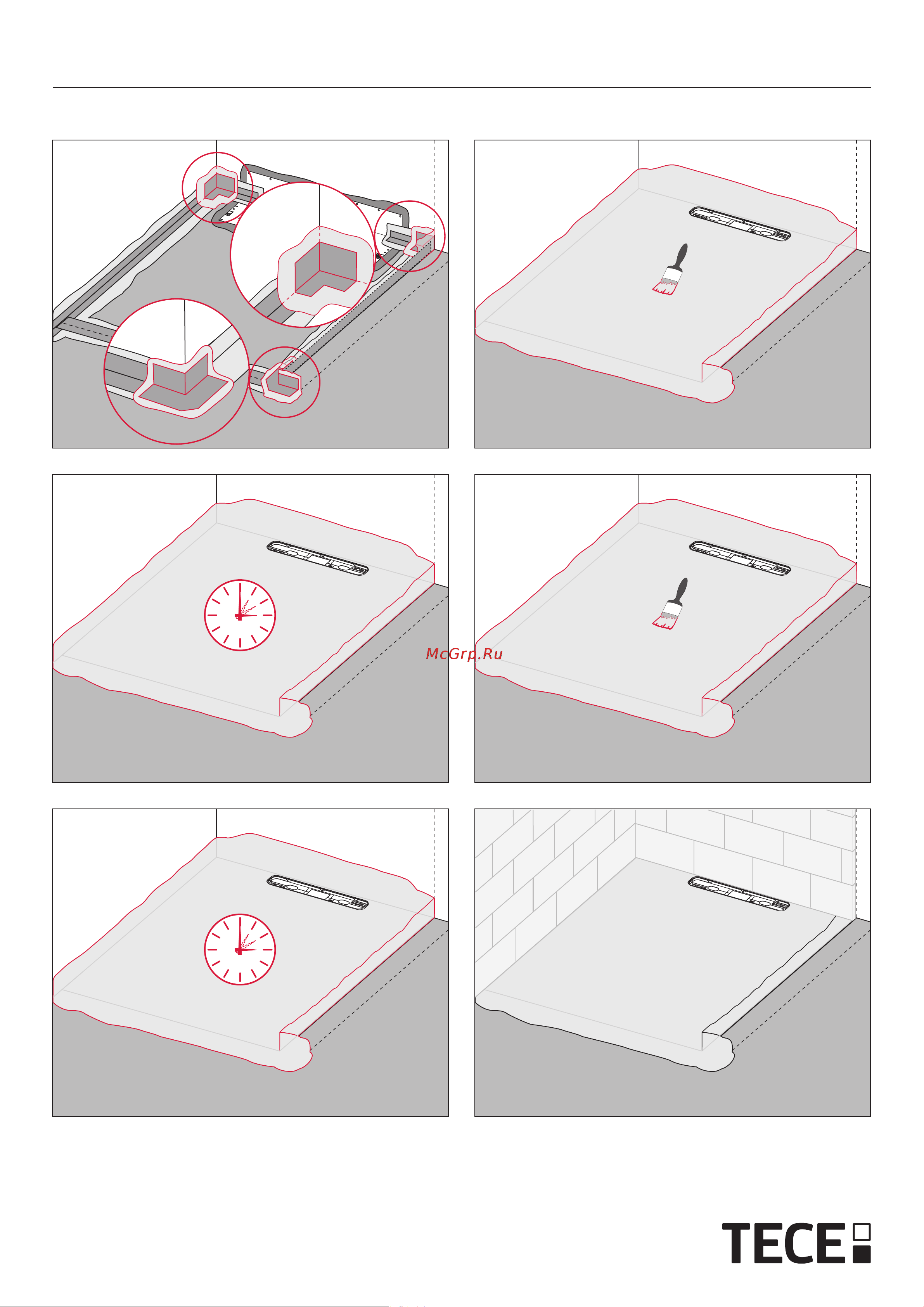 McGrp.Ru

TECE