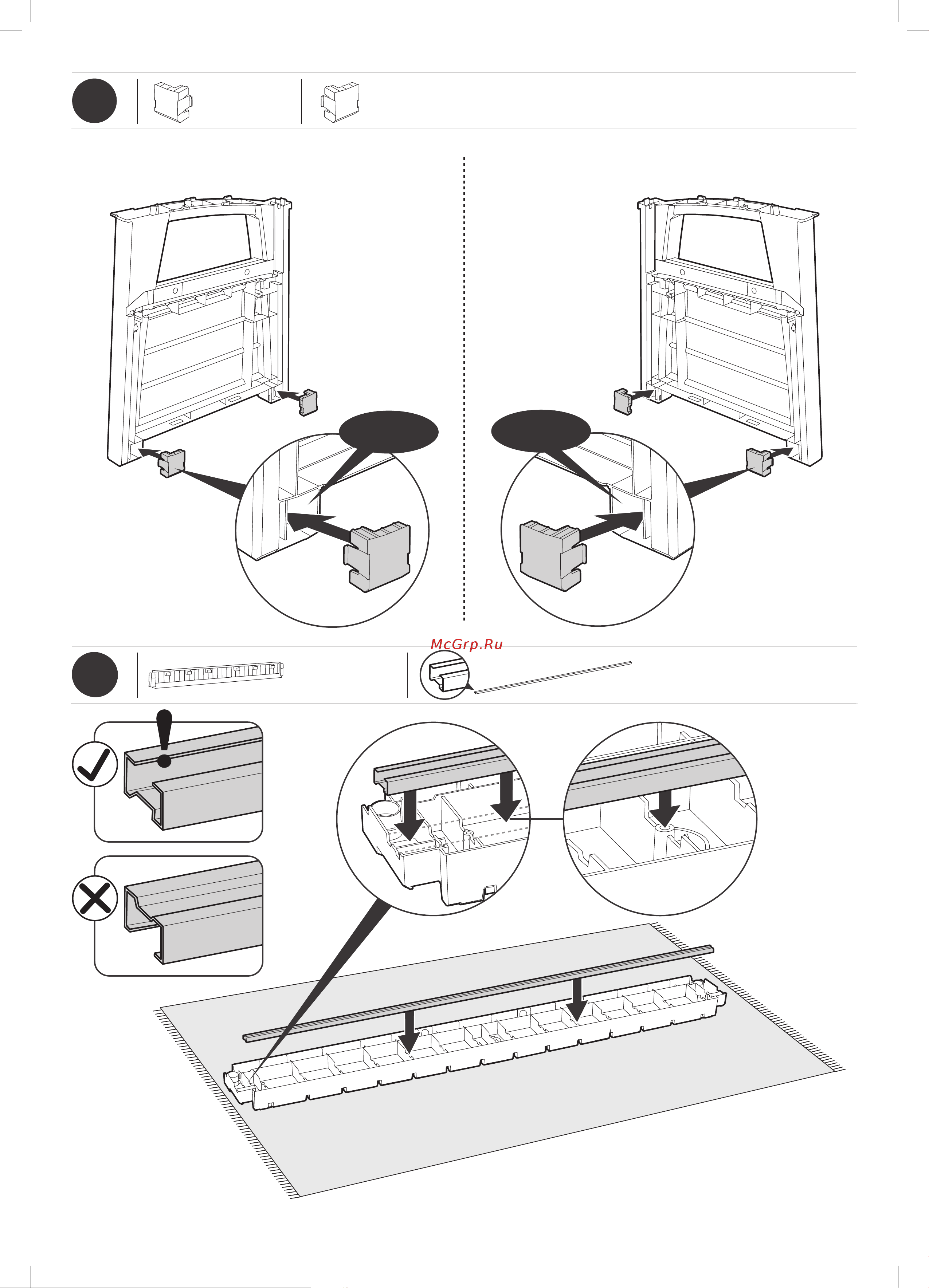 McGrp.Ru