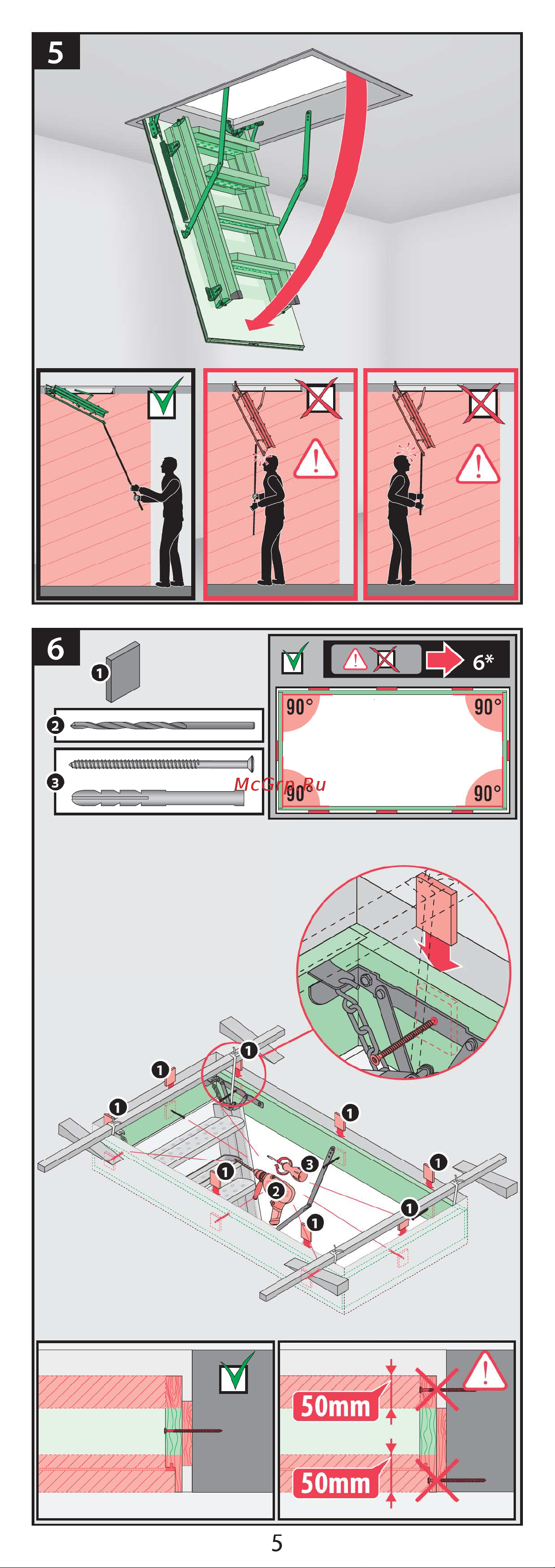 5

6

1

2

3

6*

90°

90°

90°

90°

McGrp.Ru

1

1

1

1

1

1

1

1

2

3

50mm

50mm

5