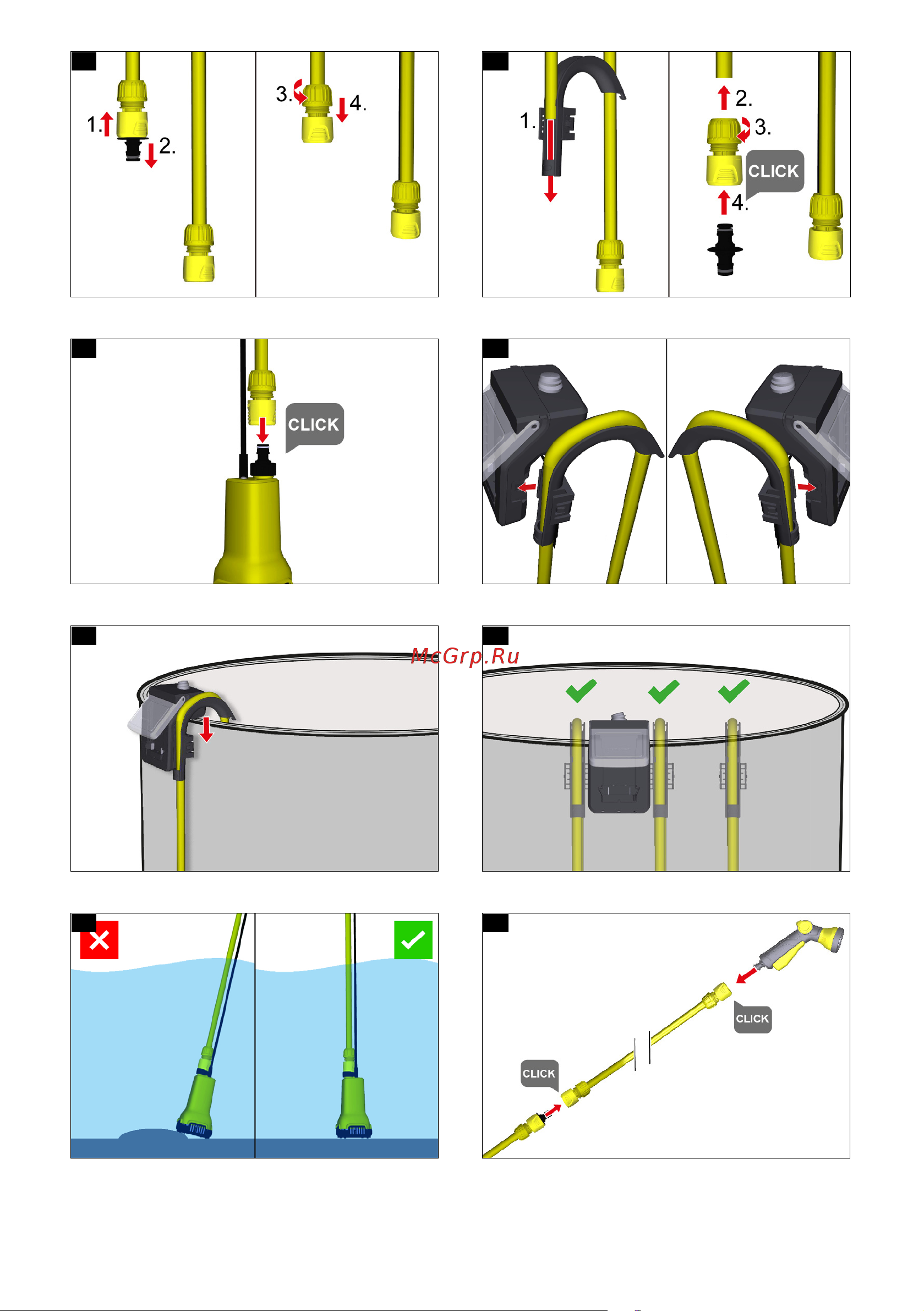 1.
2.
3.
4.

1.
2.
3.
CLICK
4.

CLICK

McGrp.Ru

CLICK
CLICK