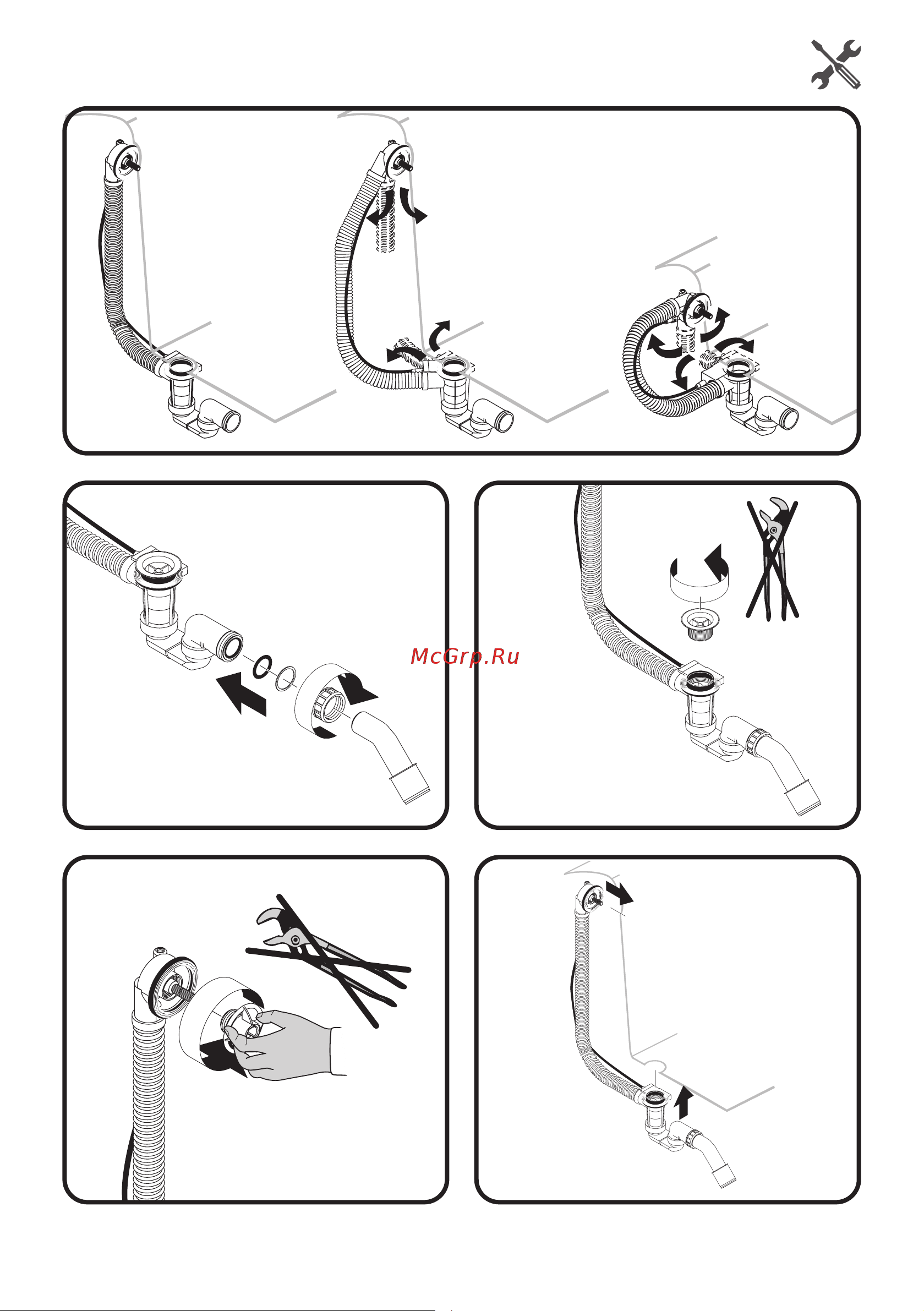 McGrp.Ru