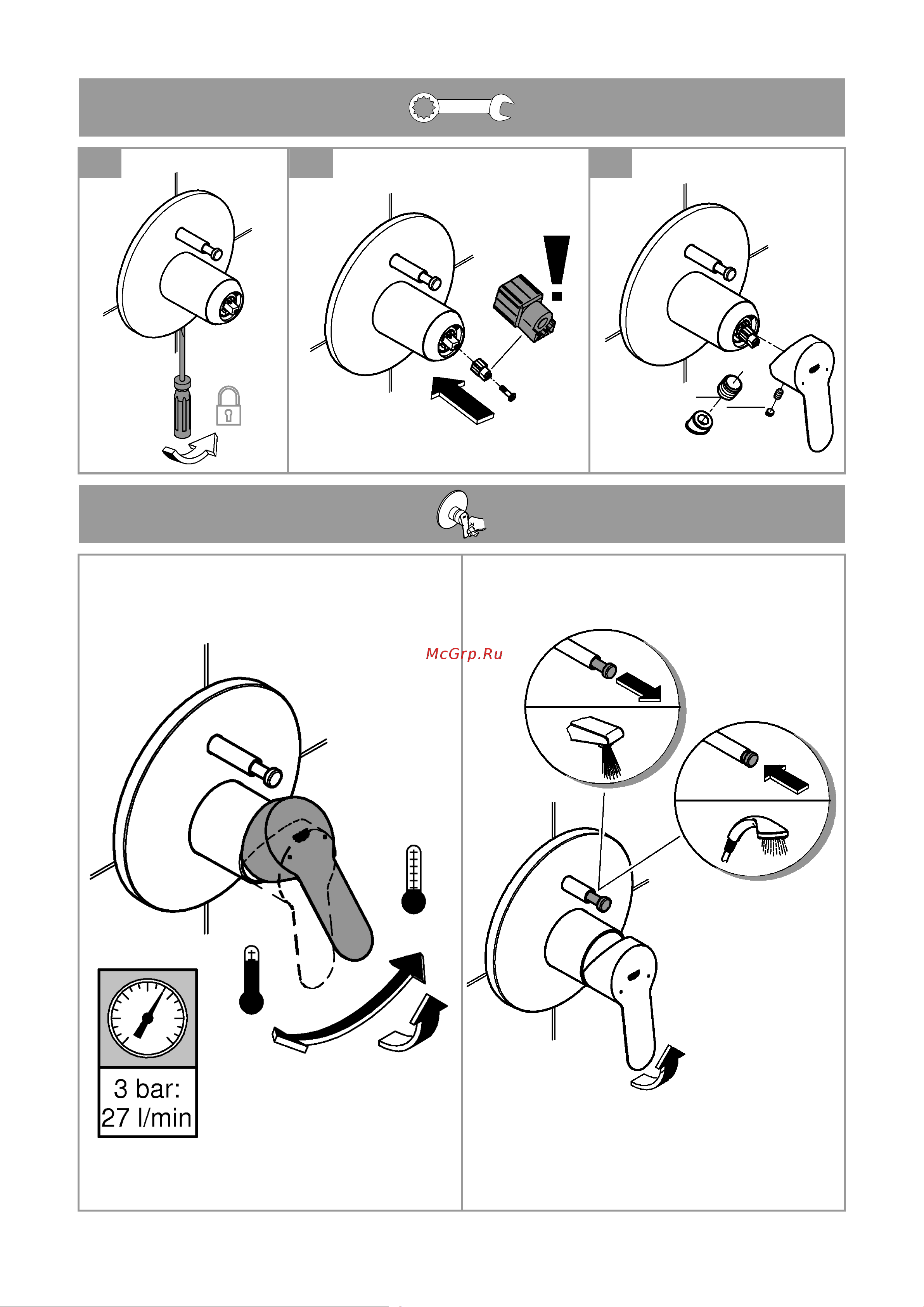 McGrp.Ru

3 bar:
27 l/min