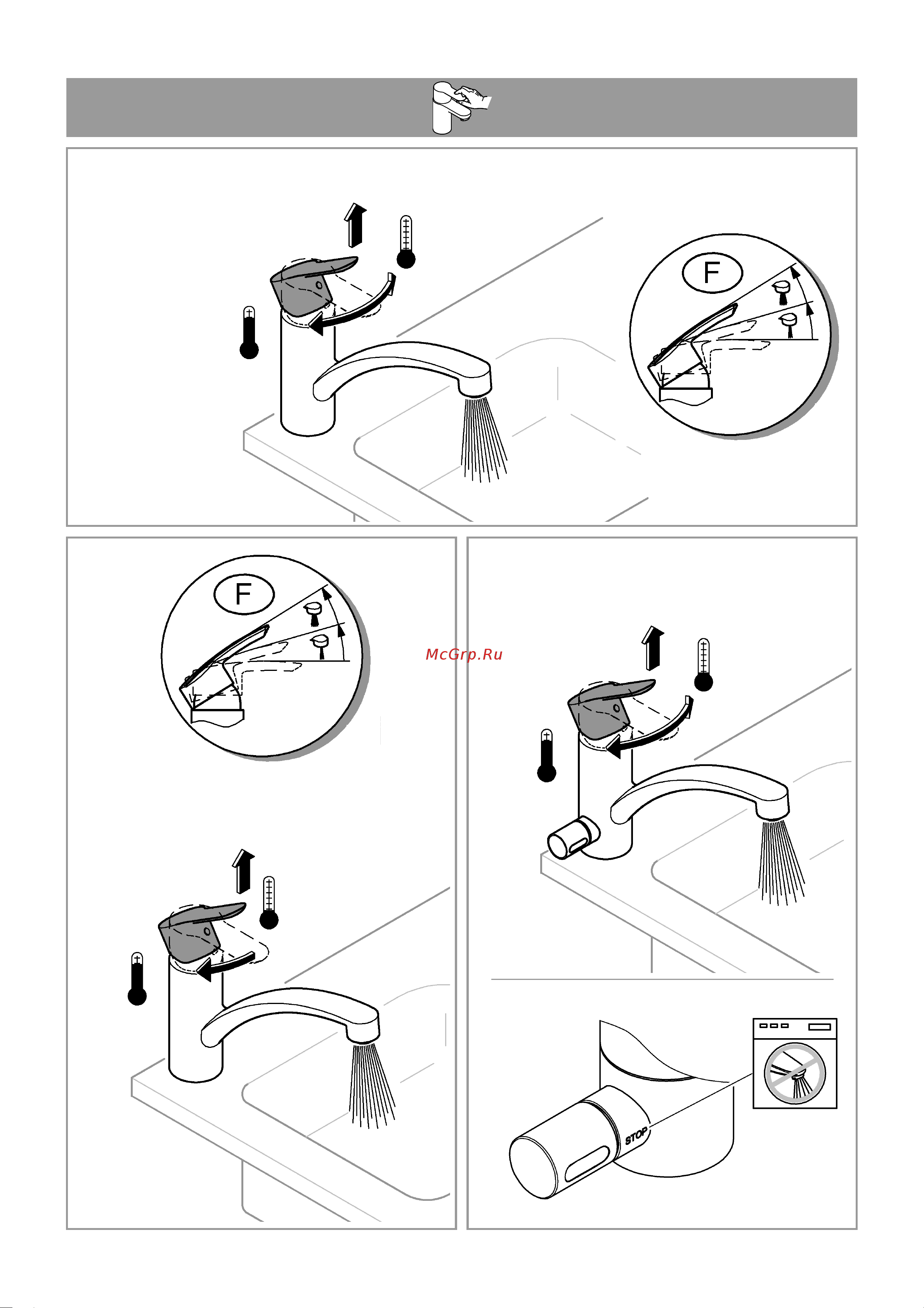 F

F

McGrp.Ru

STOP