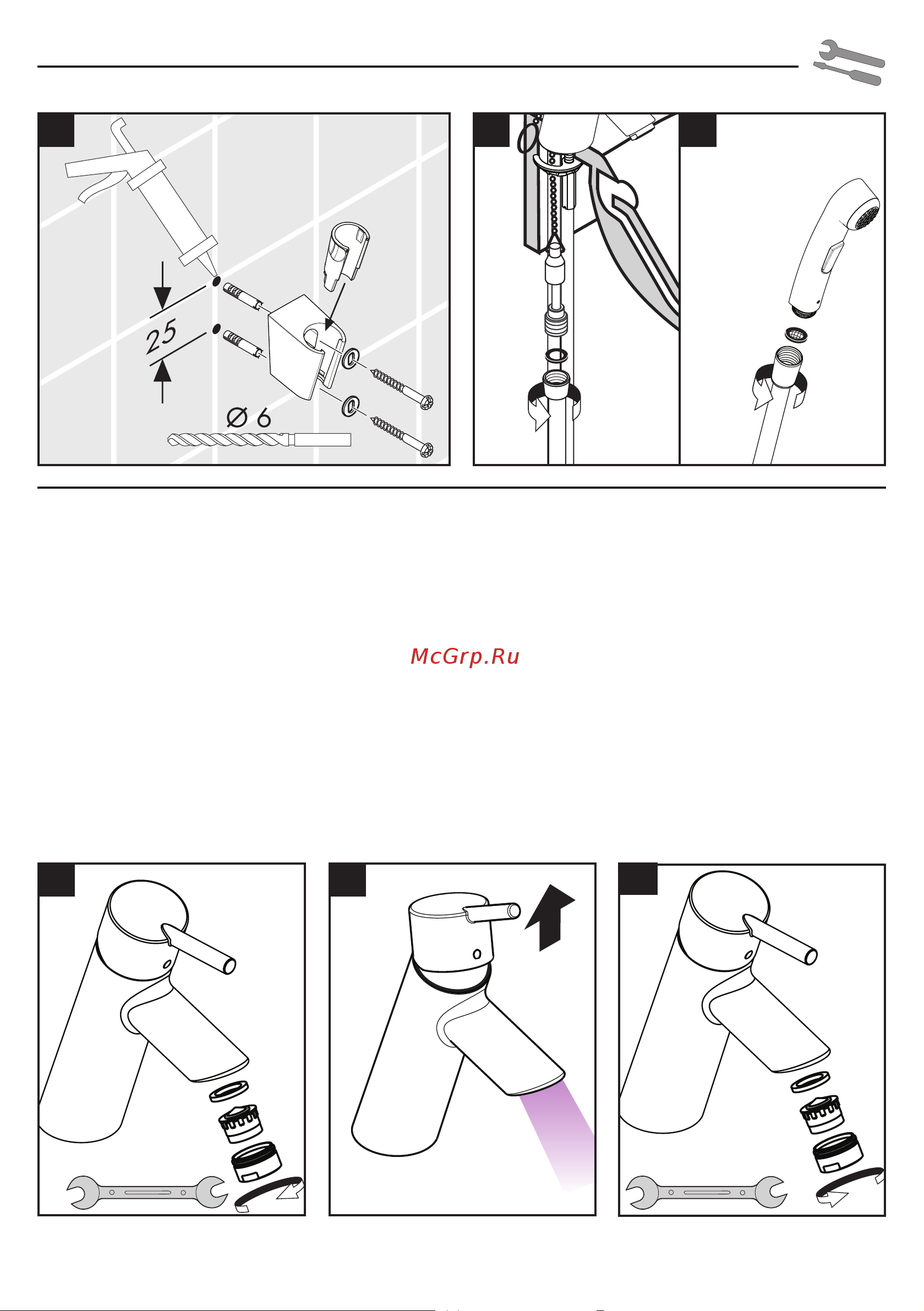 25

Ø 6

McGrp.Ru