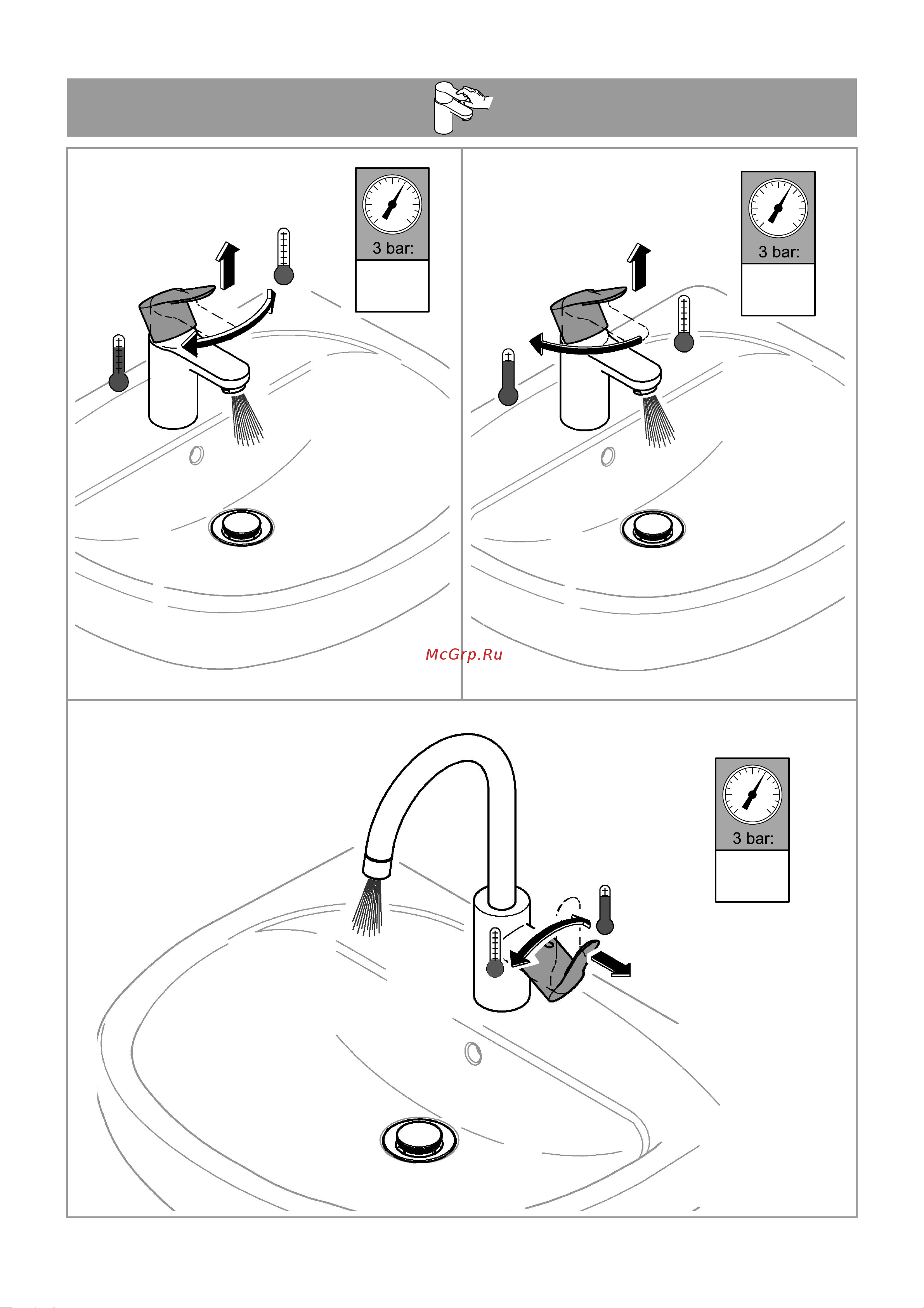 3 bar:

3 bar:

McGrp.Ru

3 bar: