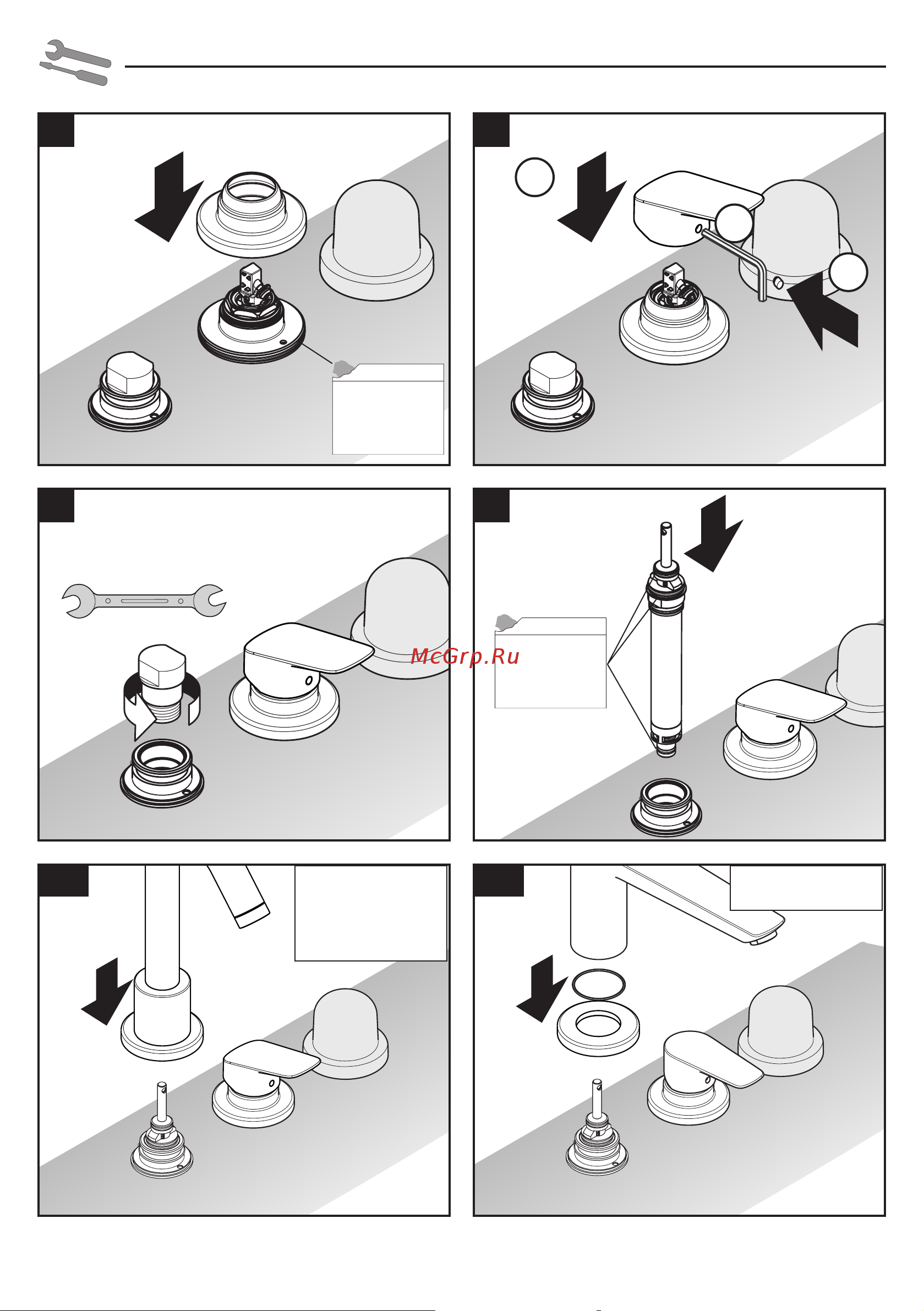 McGrp.Ru