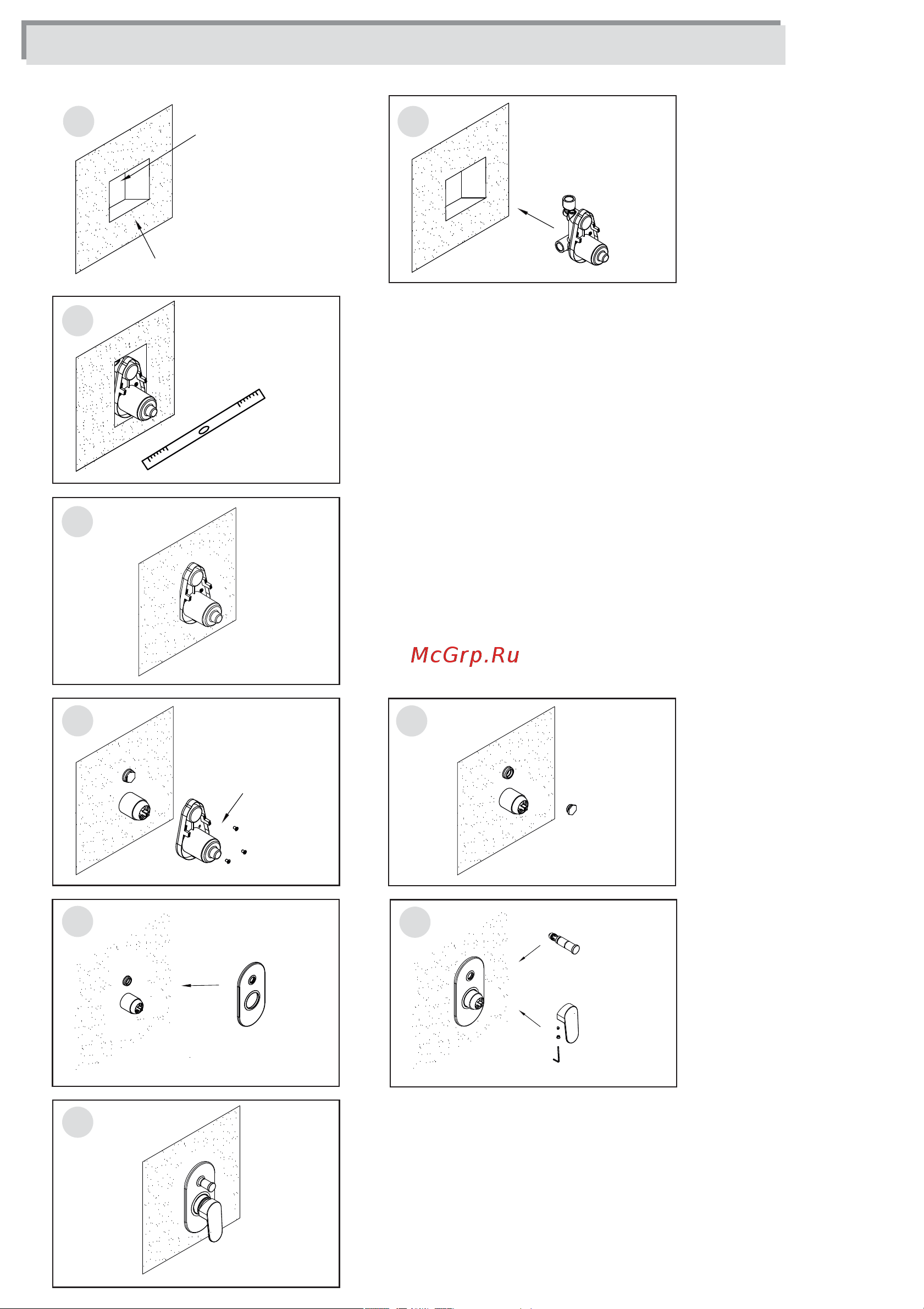 McGrp.Ru