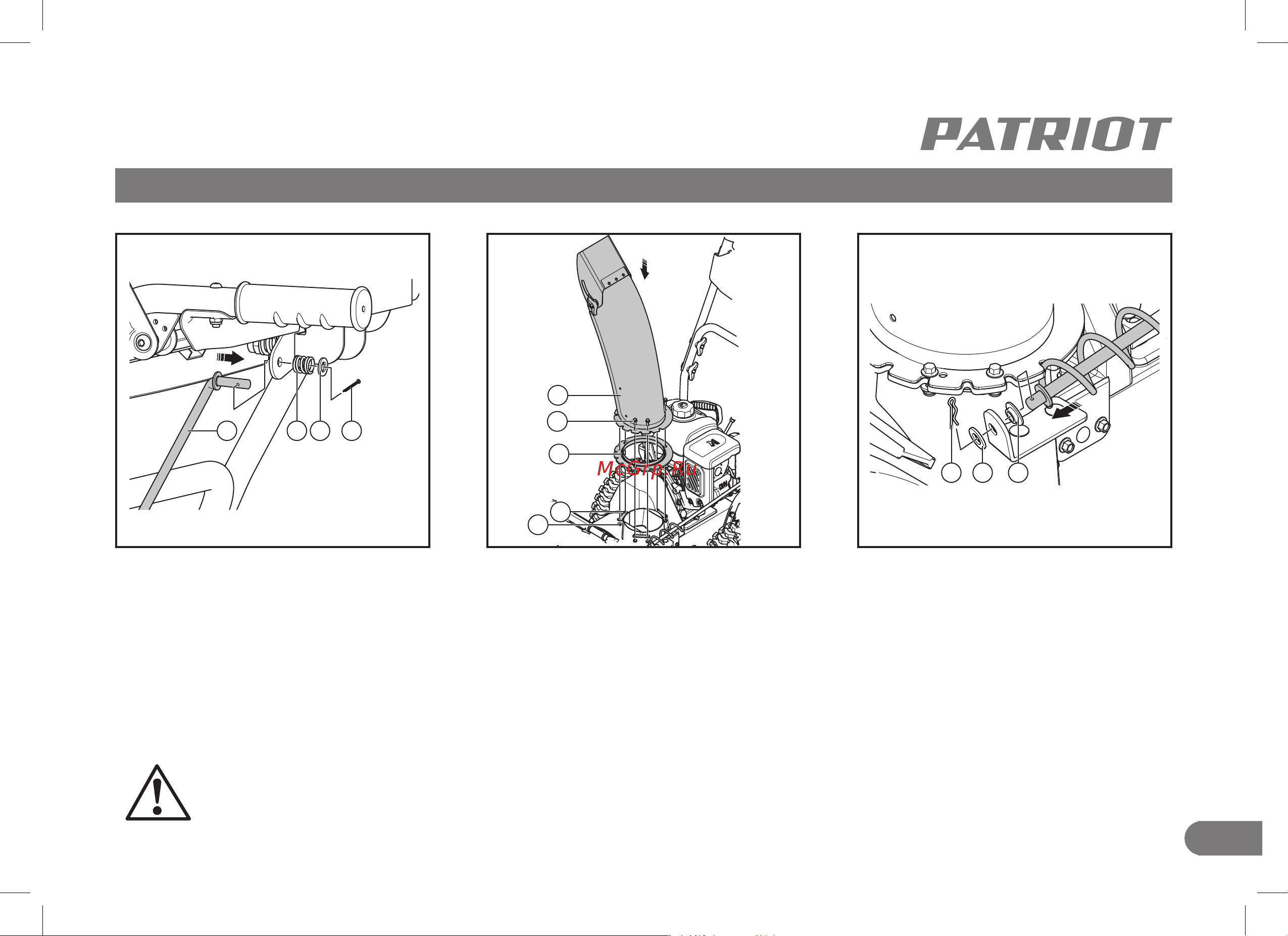 PATRIOT

McGrp.Ru