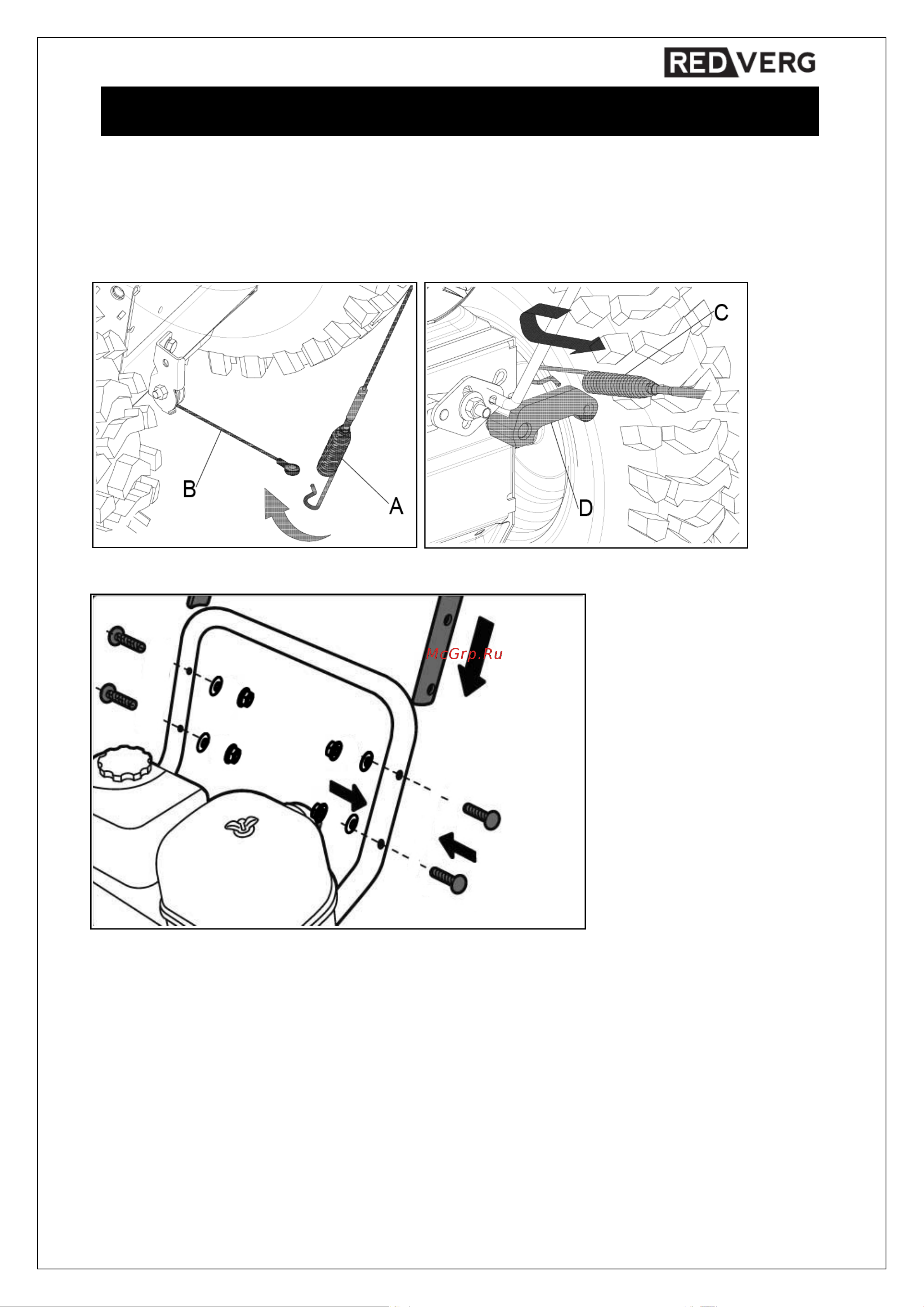 REDVERG

B

A

C

D

McGrp.Ru