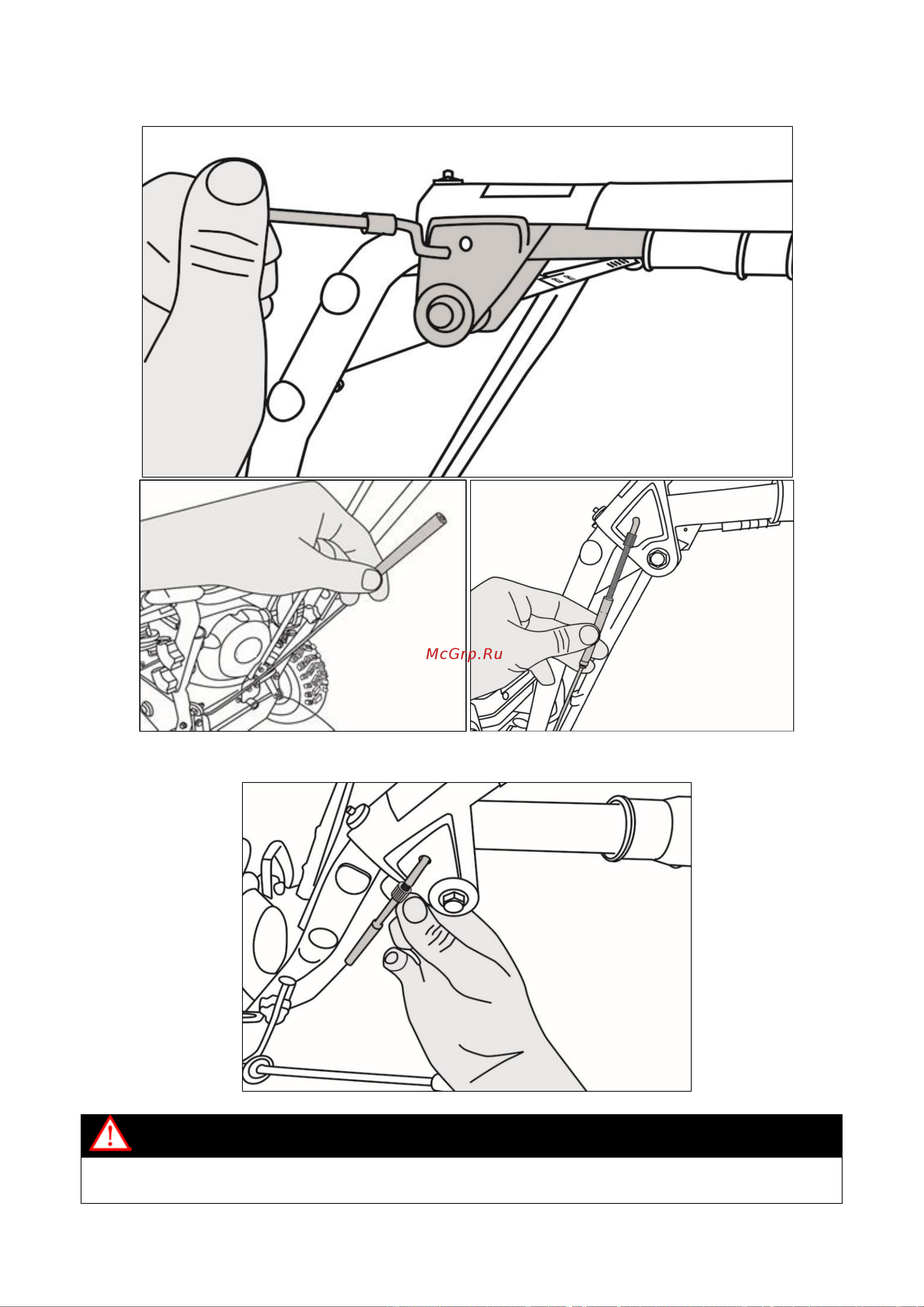 McGrp.Ru