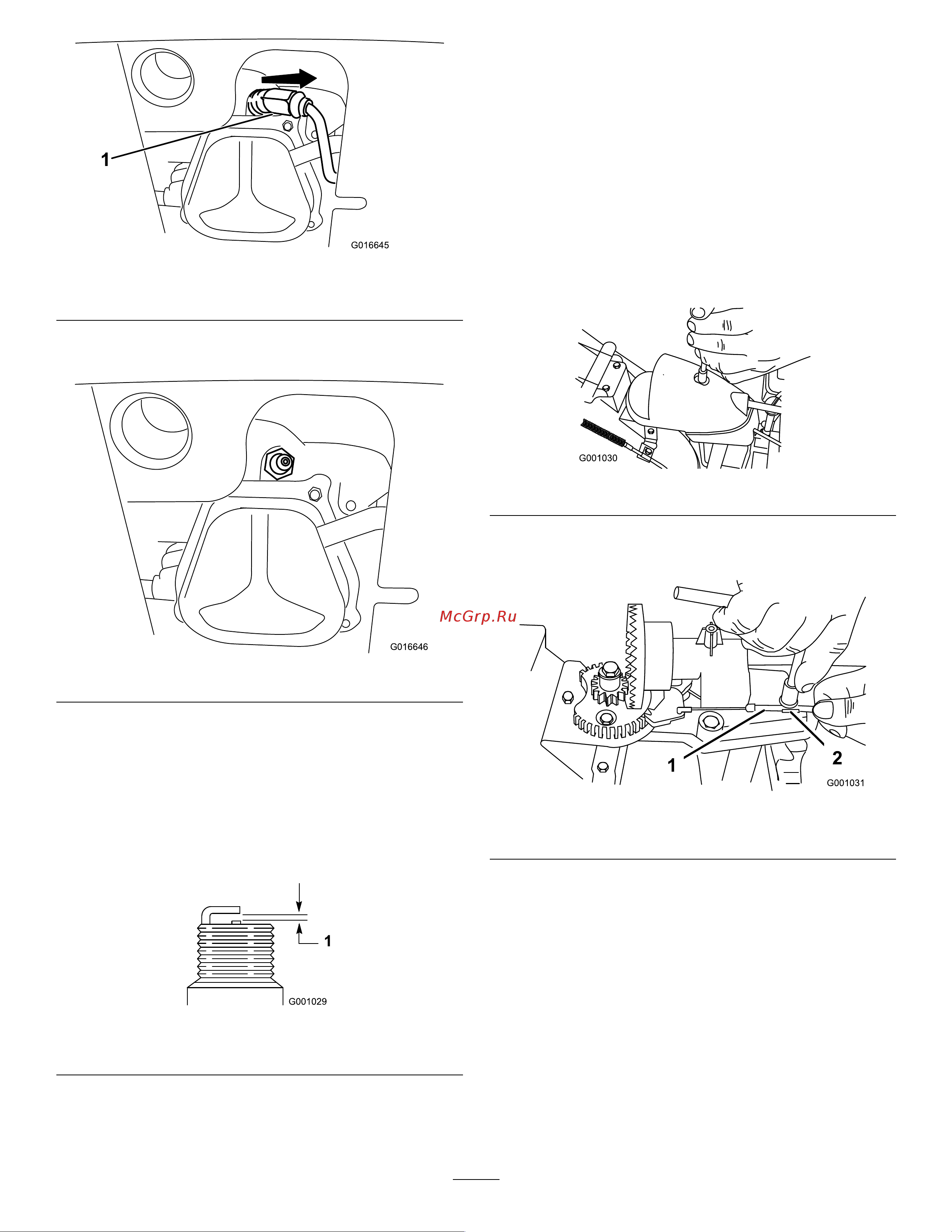 1

G016645

G016646

1

G001029

G001030

McGrp.Ru

1

2

G001031