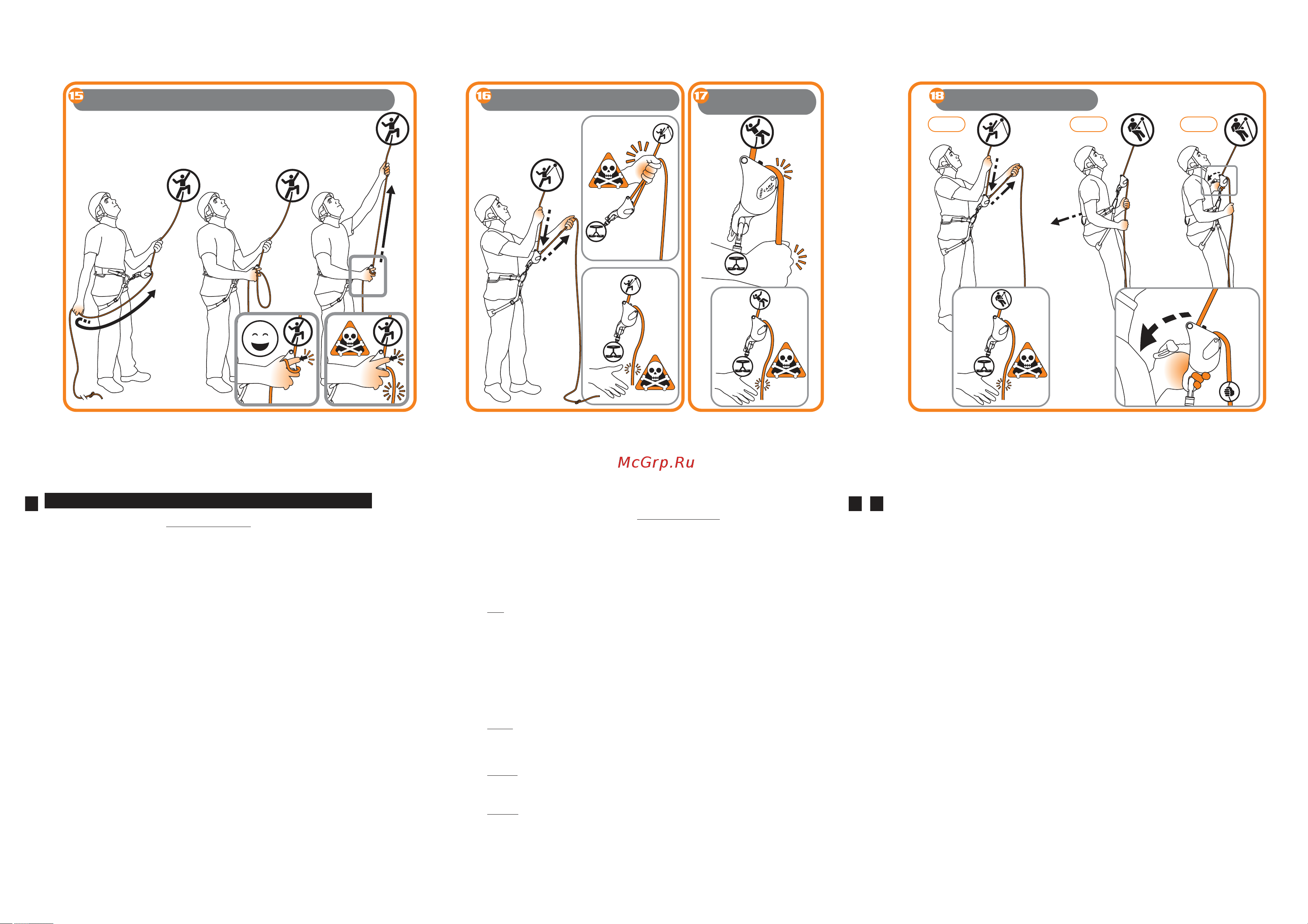 15

16

17

18

McGrp.Ru