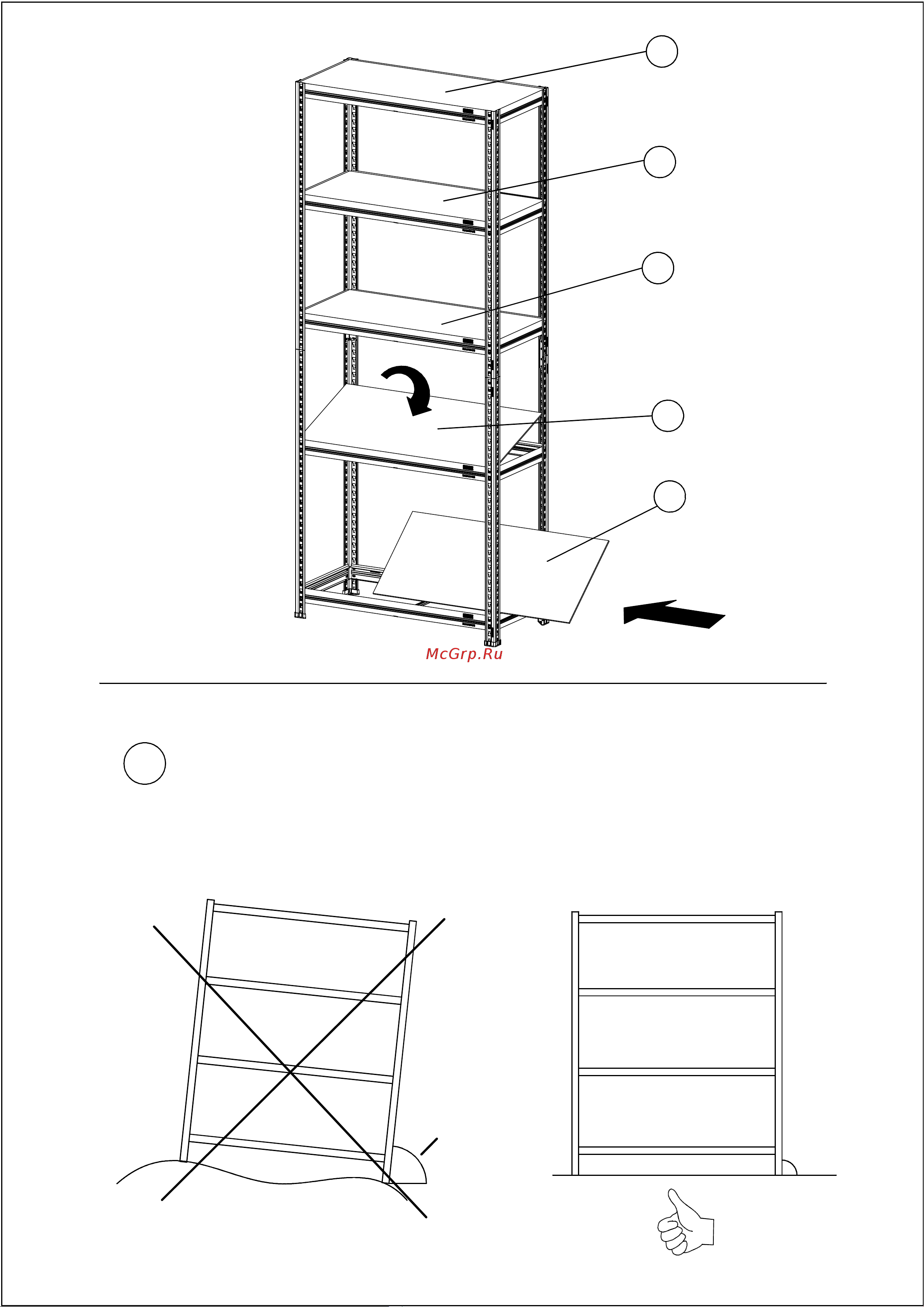 McGrp.Ru