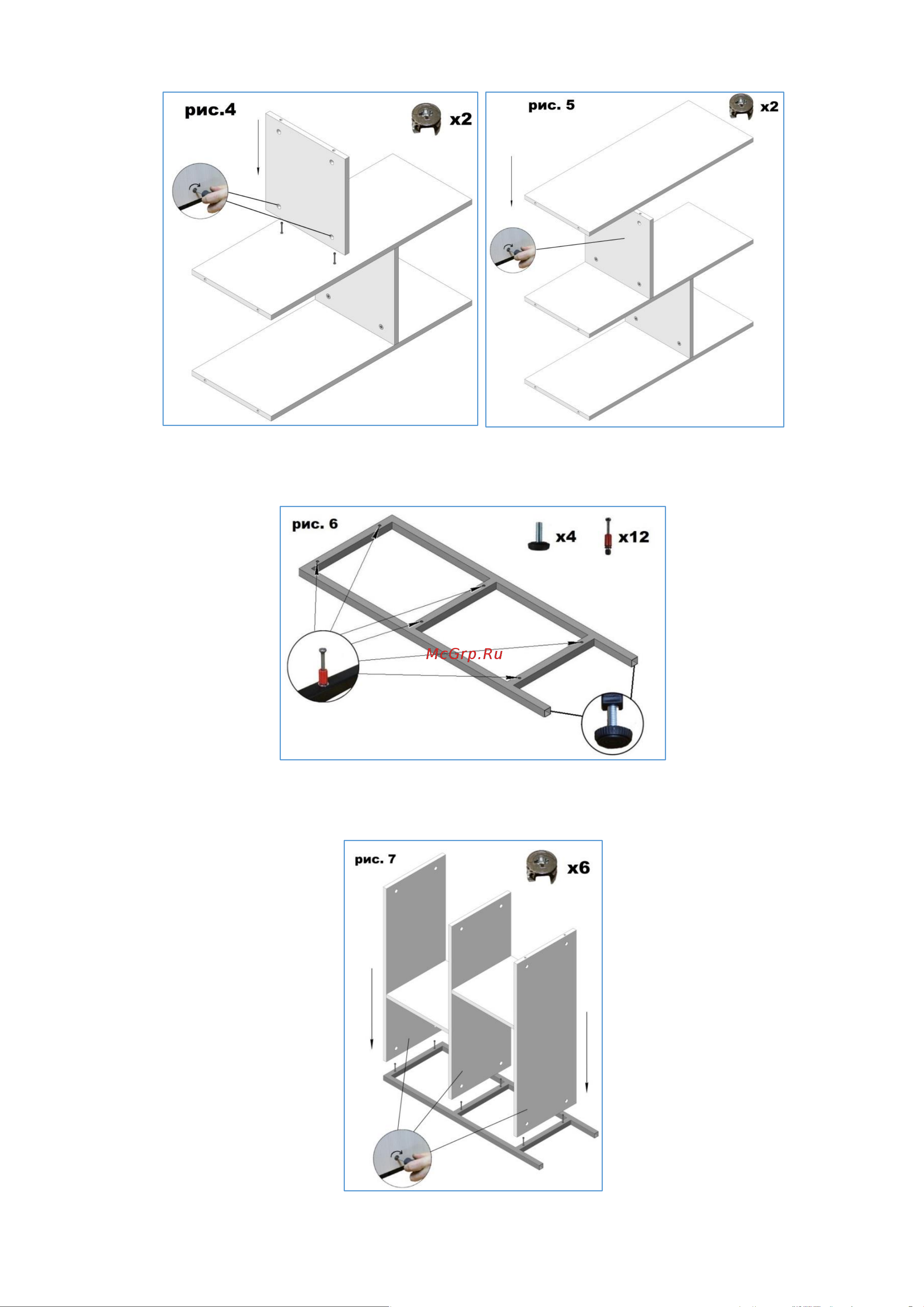 рис.4

x2

рис. 5

x2

рис. 6

x4

x12

McGrp.Ru

рис. 7

x6