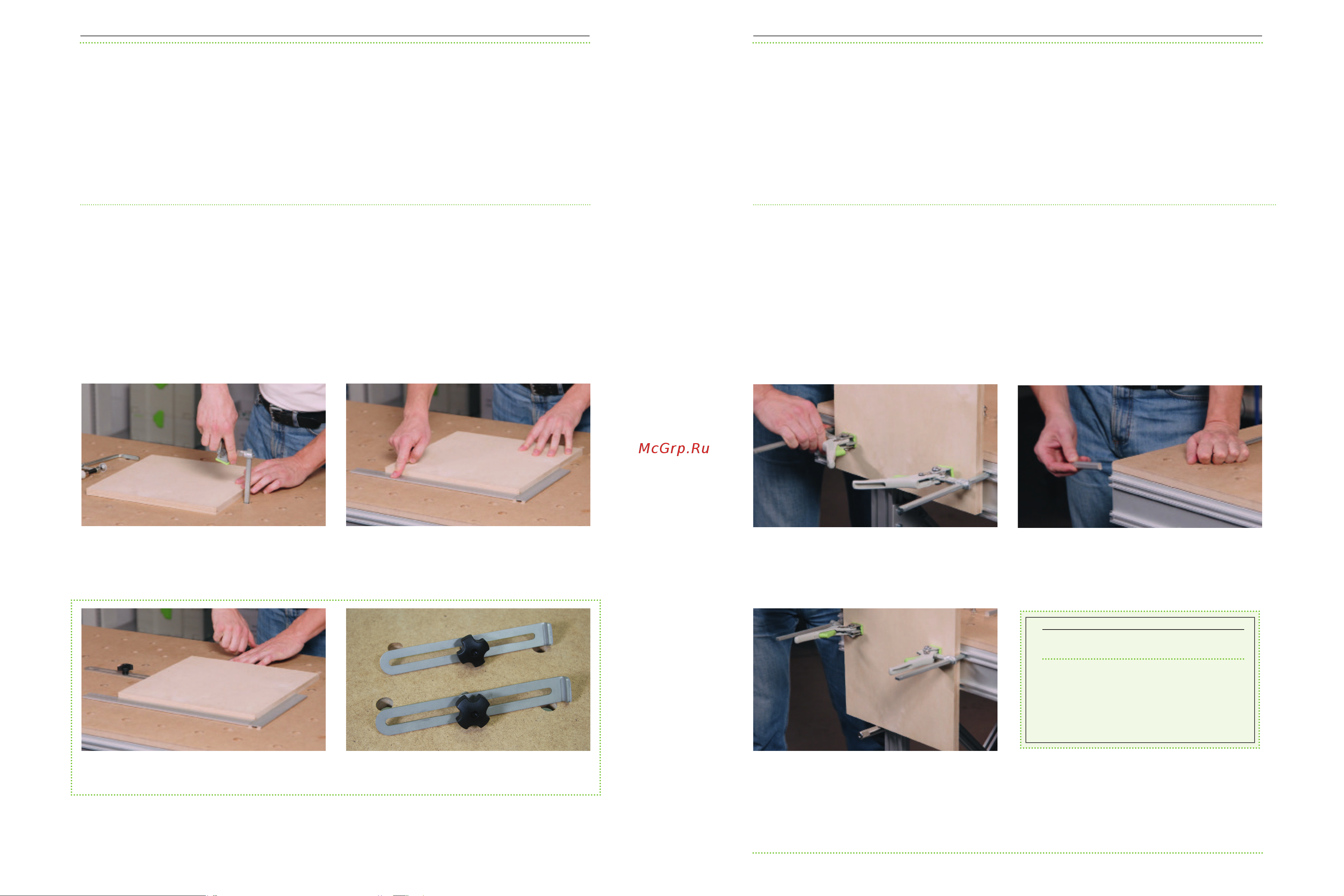 McGrp.Ru