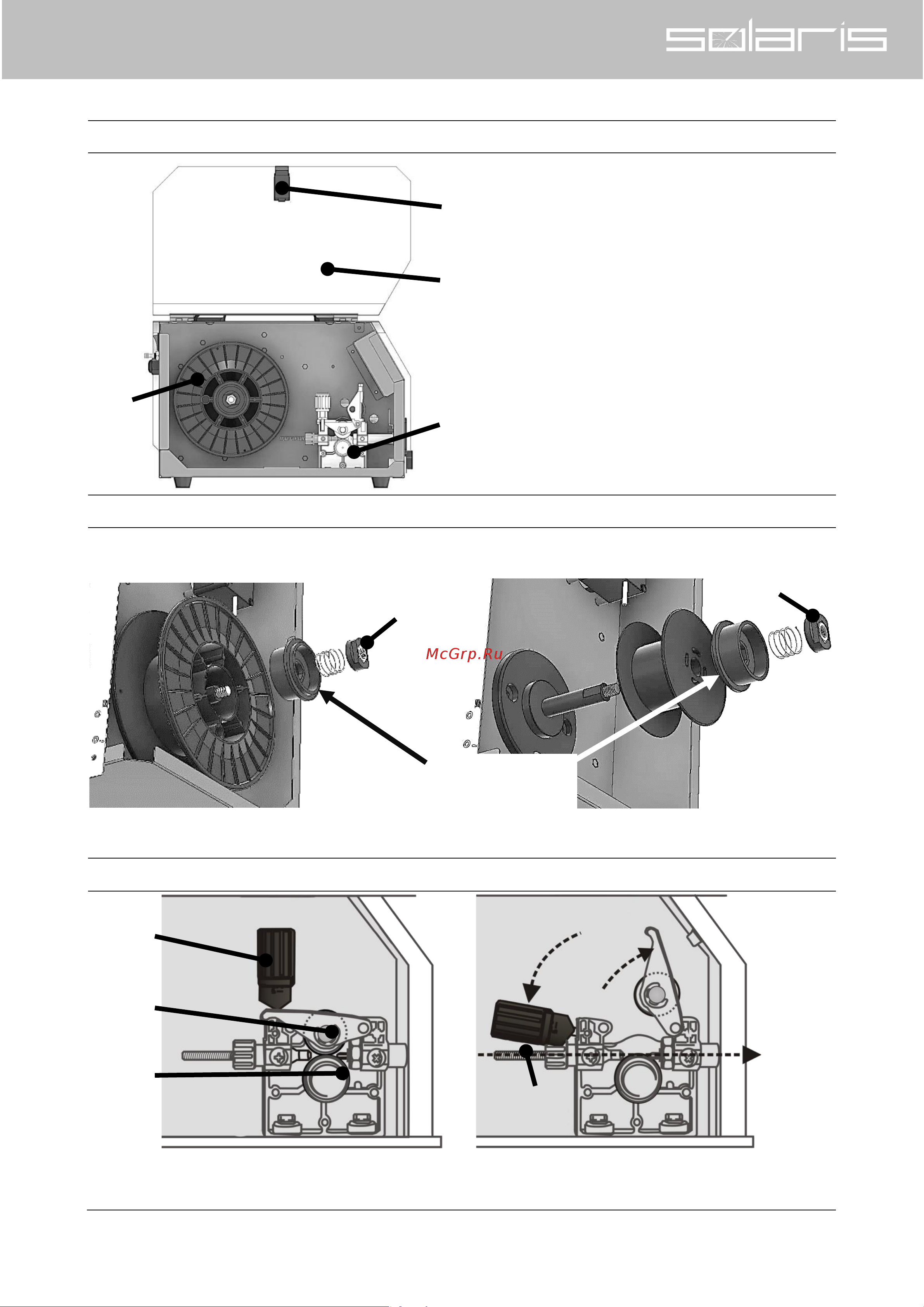 solaris

McGrp.Ru