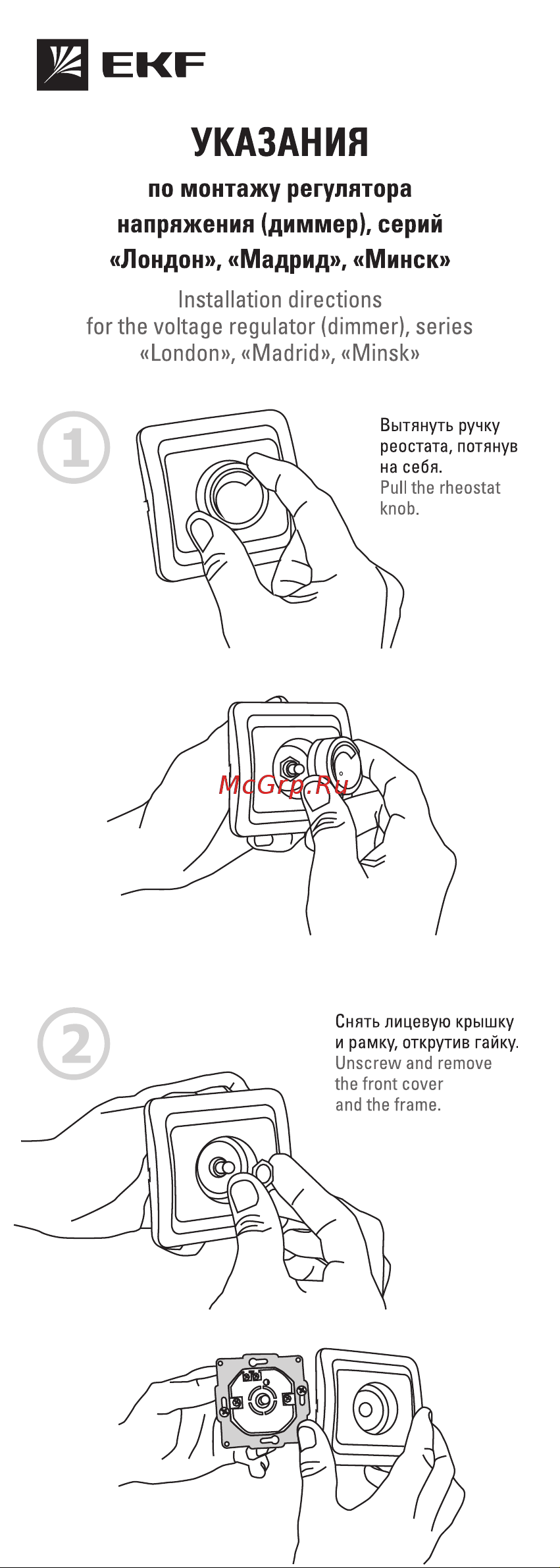 EKF

УКАЗАНИЯ

по монтажу регулятора напряжения (диммер), серий «Лондон», «Мадрид», «Минск»

Installation directions for the voltage regulator (dimmer), series «London», «Madrid», «Minsk»

1

Вытянуть ручку реостата, потянув на себя.
Pull the rheostat knob.

McGrp.Ru

2

Снять лицевую крышку и рамку, открутив гайку.
Unscrew and remove the front cover and the frame.